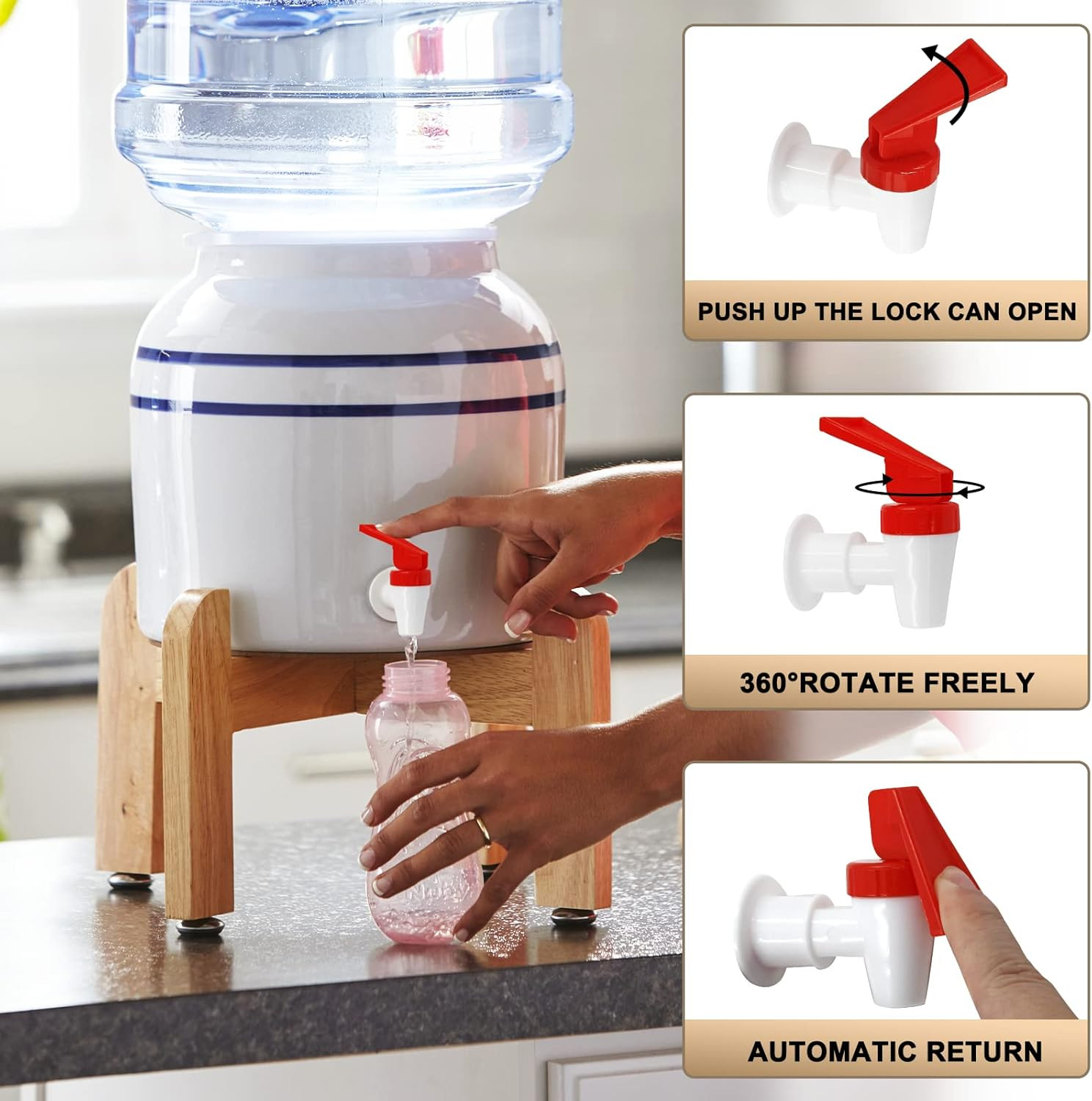 PUSH UP THE LOCK CAN OPEN

360°ROTATE FREELY

AUTOMATIC RETURN