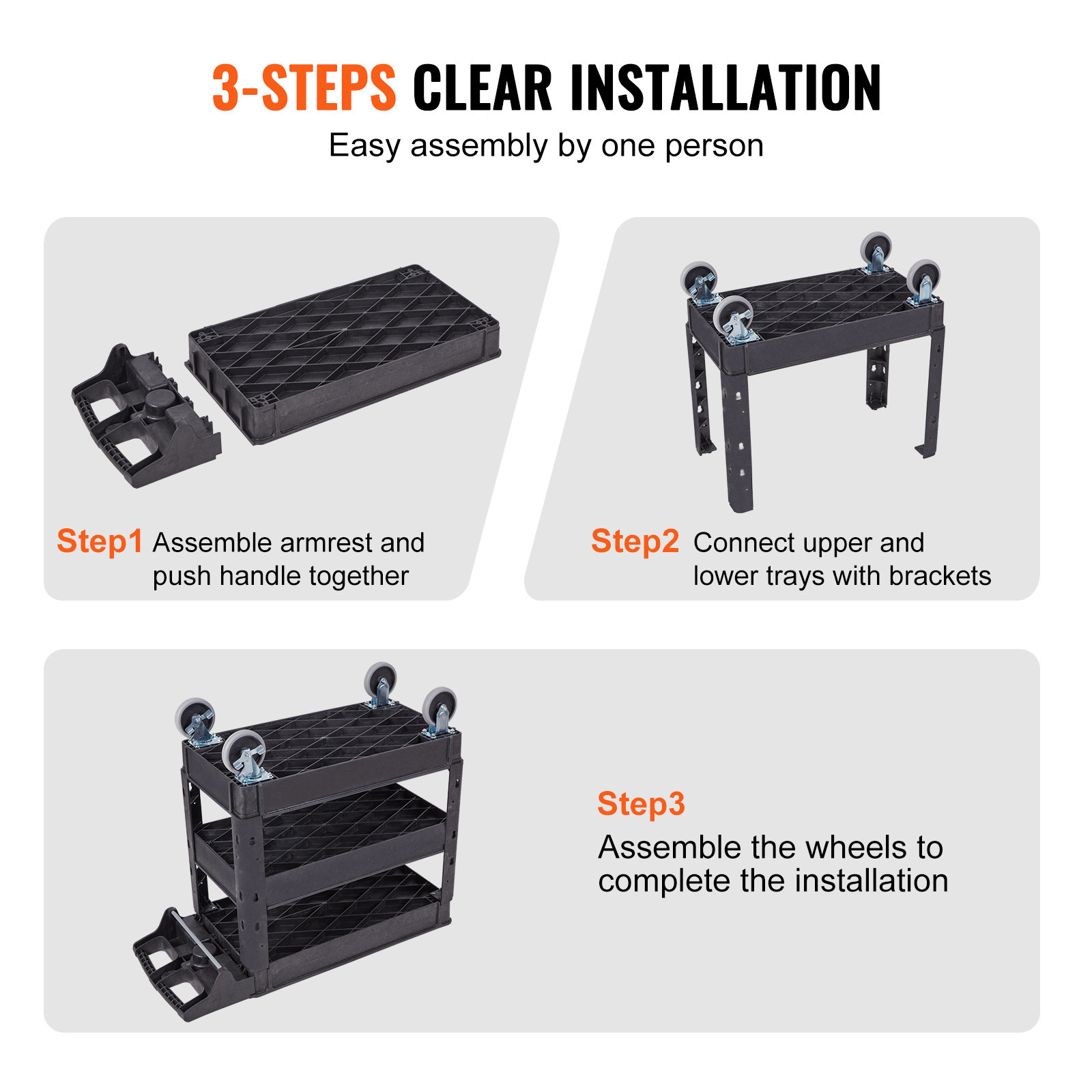 3-STEPS CLEAR INSTALLATION

Easy assembly by one person

Step1 Assemble armrest and push handle together

Step2 Connect upper and lower trays with brackets

Step3

Assemble the wheels to complete the installation