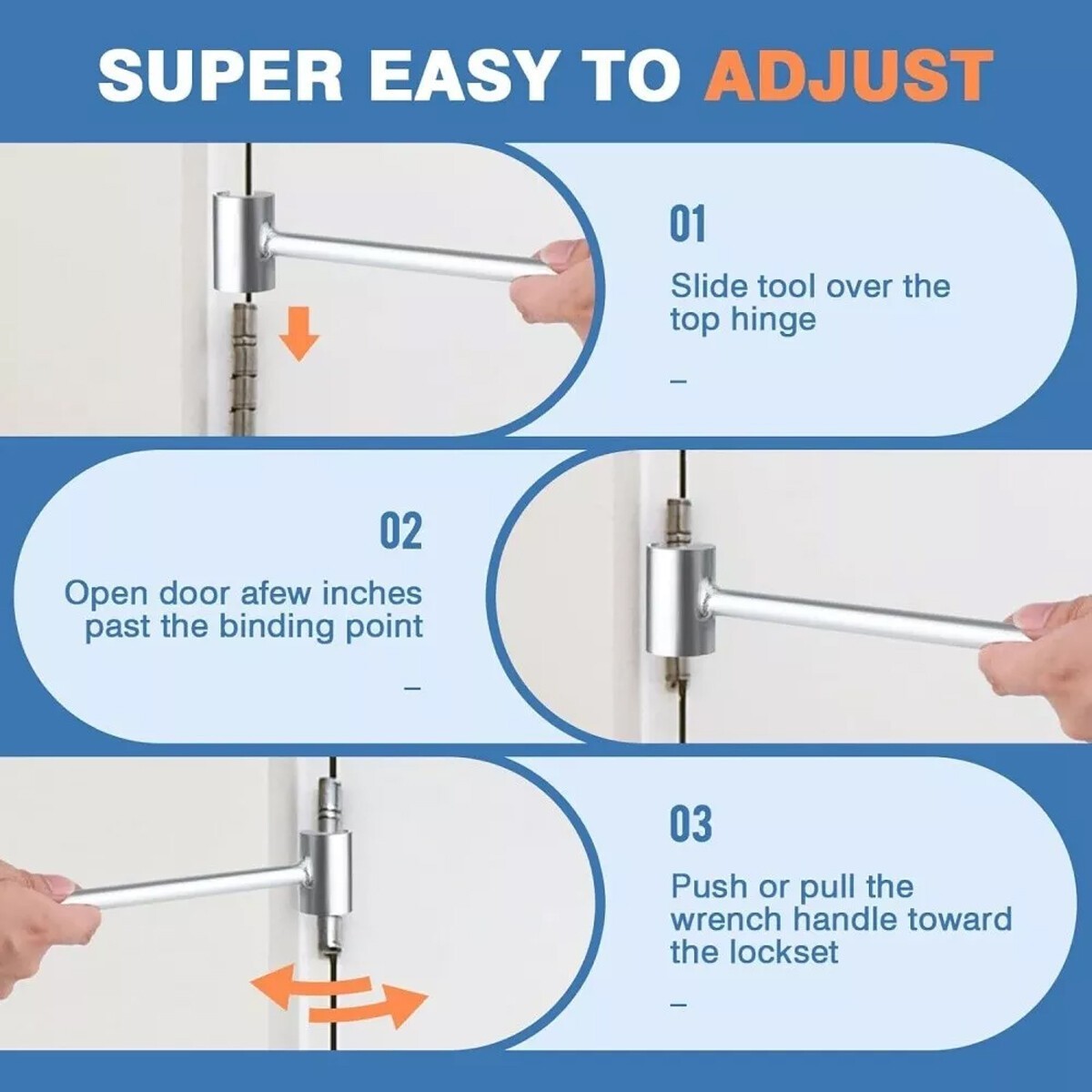 SUPER EASY TO ADJUST

01

Slide tool over the top hinge

–

02

Open door afew inches past the binding point

–

03

Push or pull the wrench handle toward the lockset

–