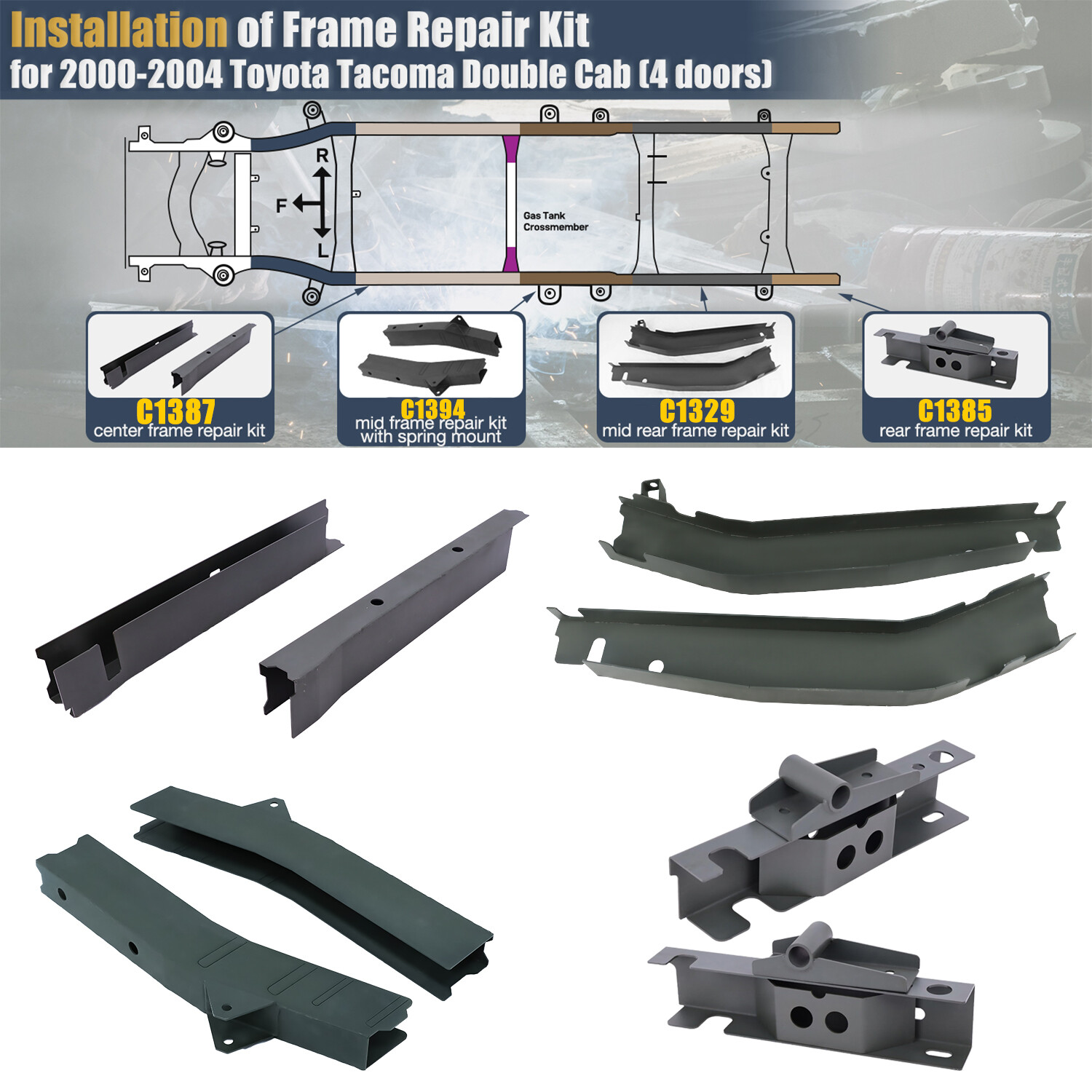 Installation of Frame Repair Kit
for 2000-2004 Toyota Tacoma Double Cab (4 doors)

R
F
L

Gas Tank Crossmember

C1387
center frame repair kit

C1394
mid frame repair kit with spring mount

C1329
mid rear frame repair kit

C1385
rear frame repair kit