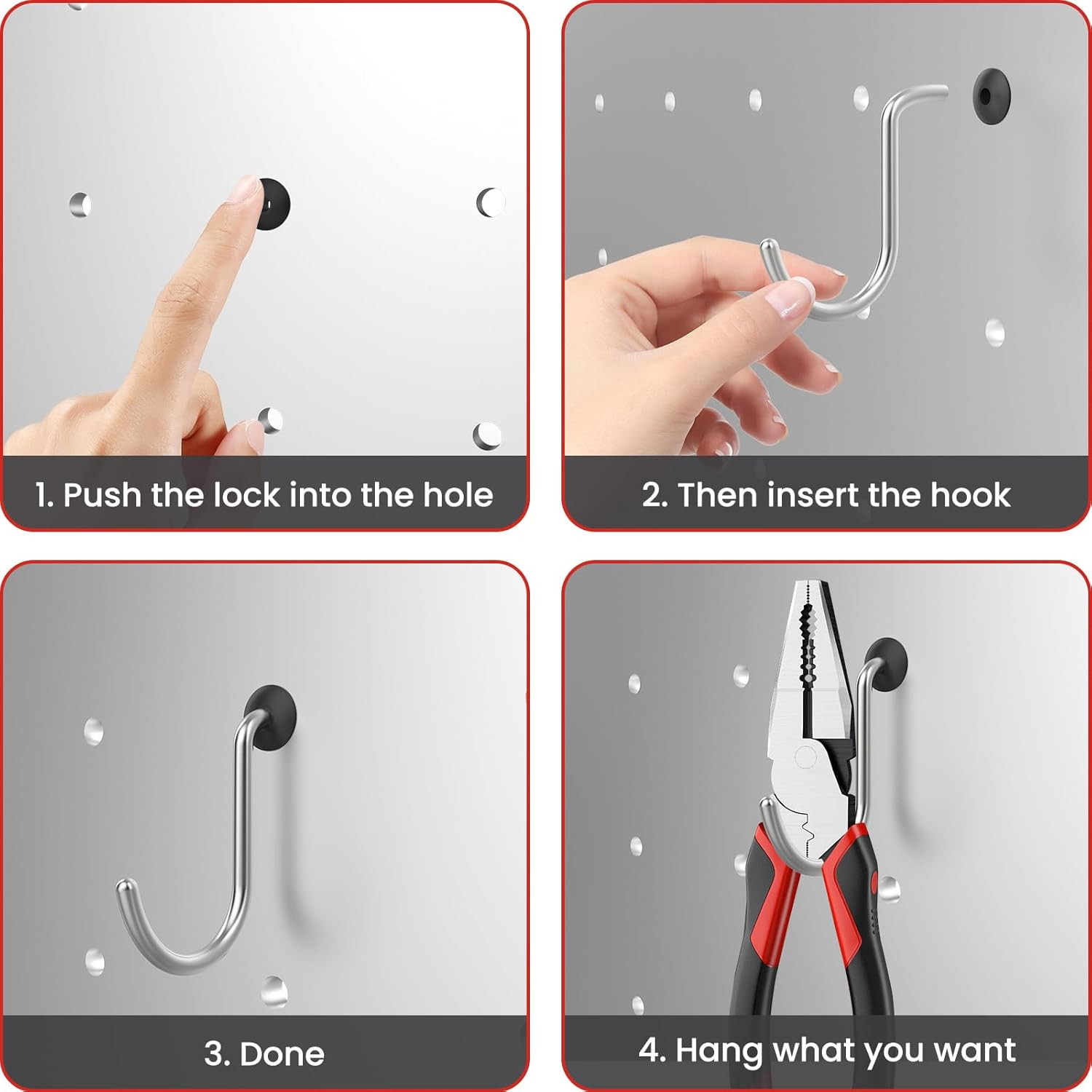 1. Push the lock into the hole

2. Then insert the hook

3. Done

4. Hang what you want