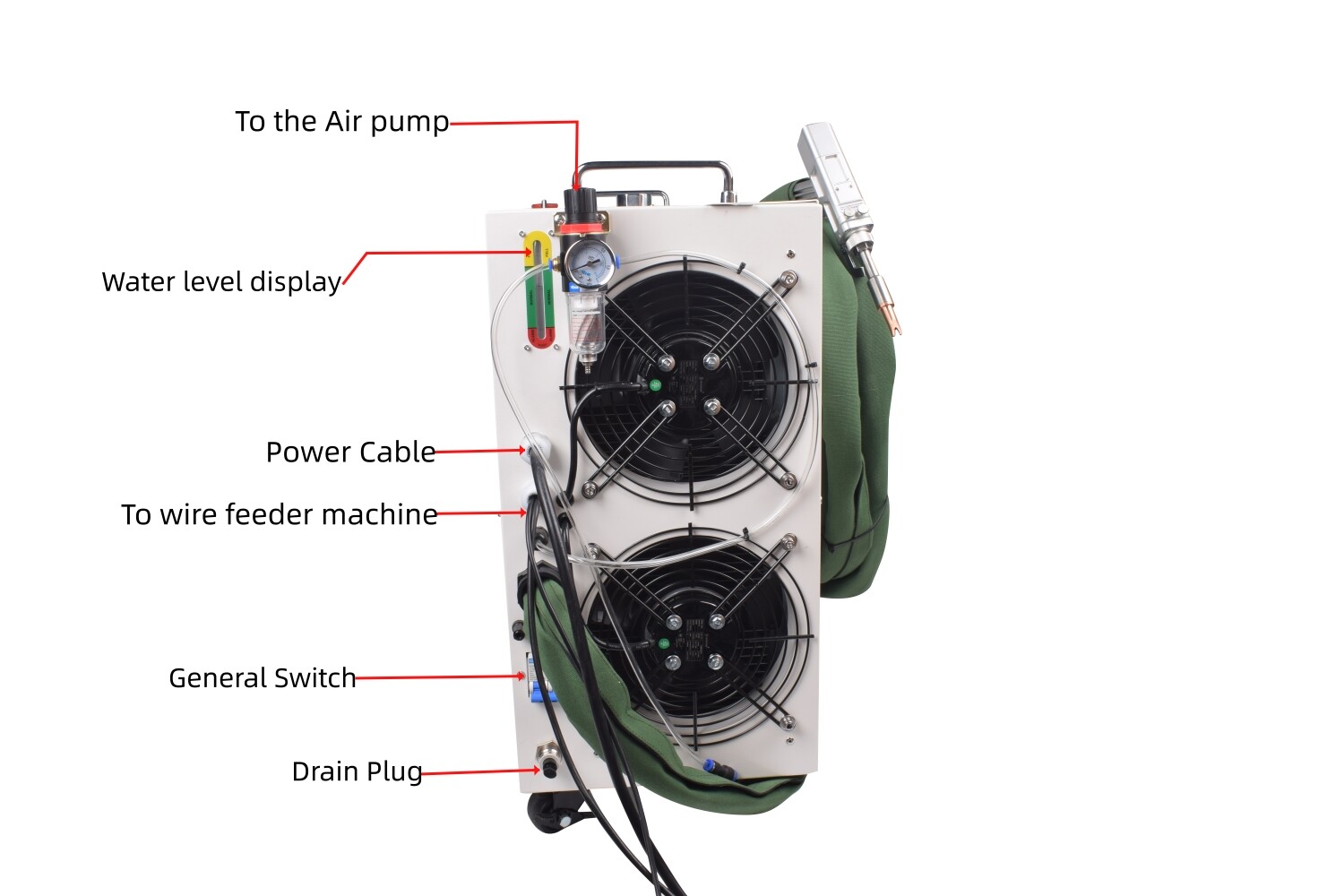 To the Air pump

Water level display

Power Cable

To wire feeder machine

General Switch

Drain Plug