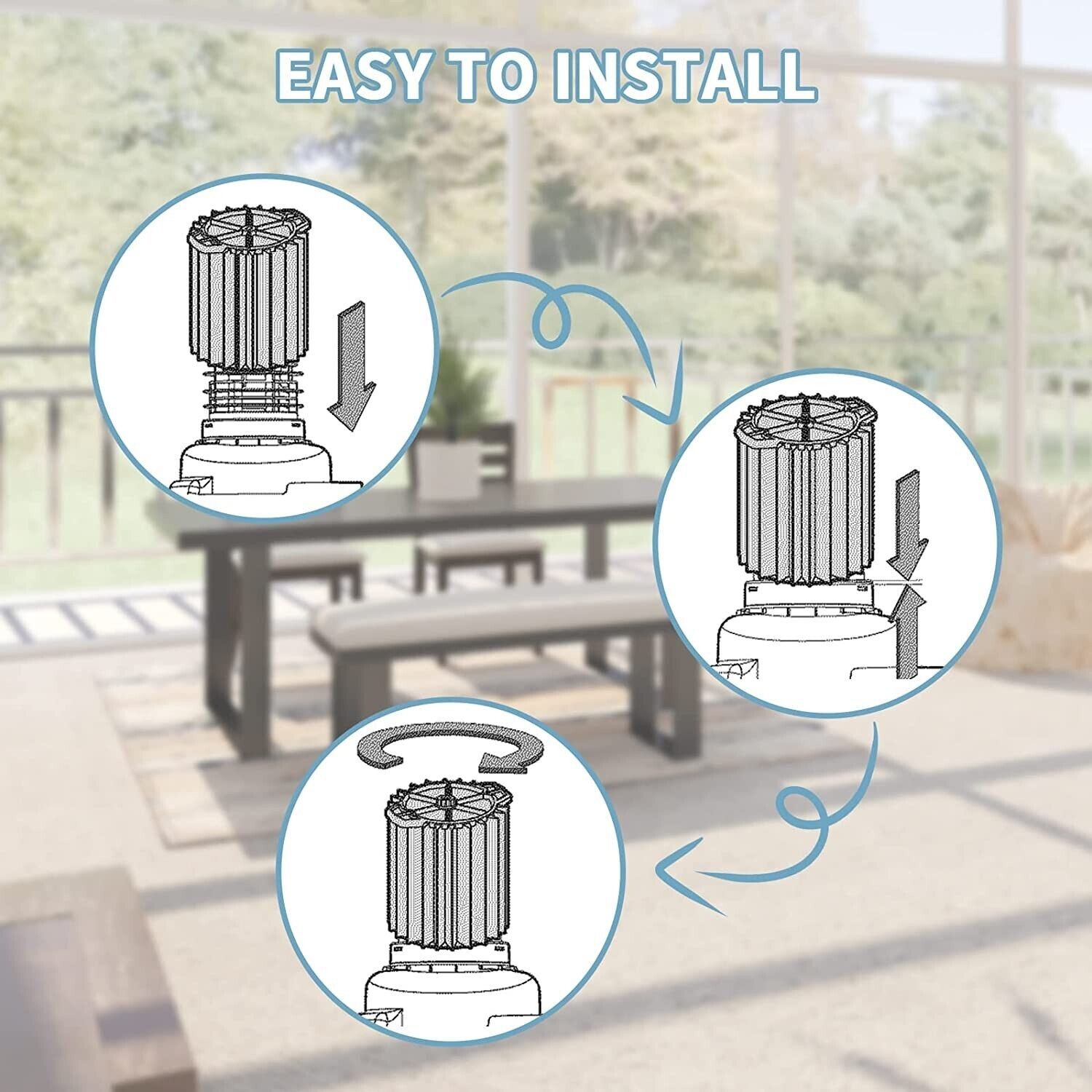 EASY TO INSTALL