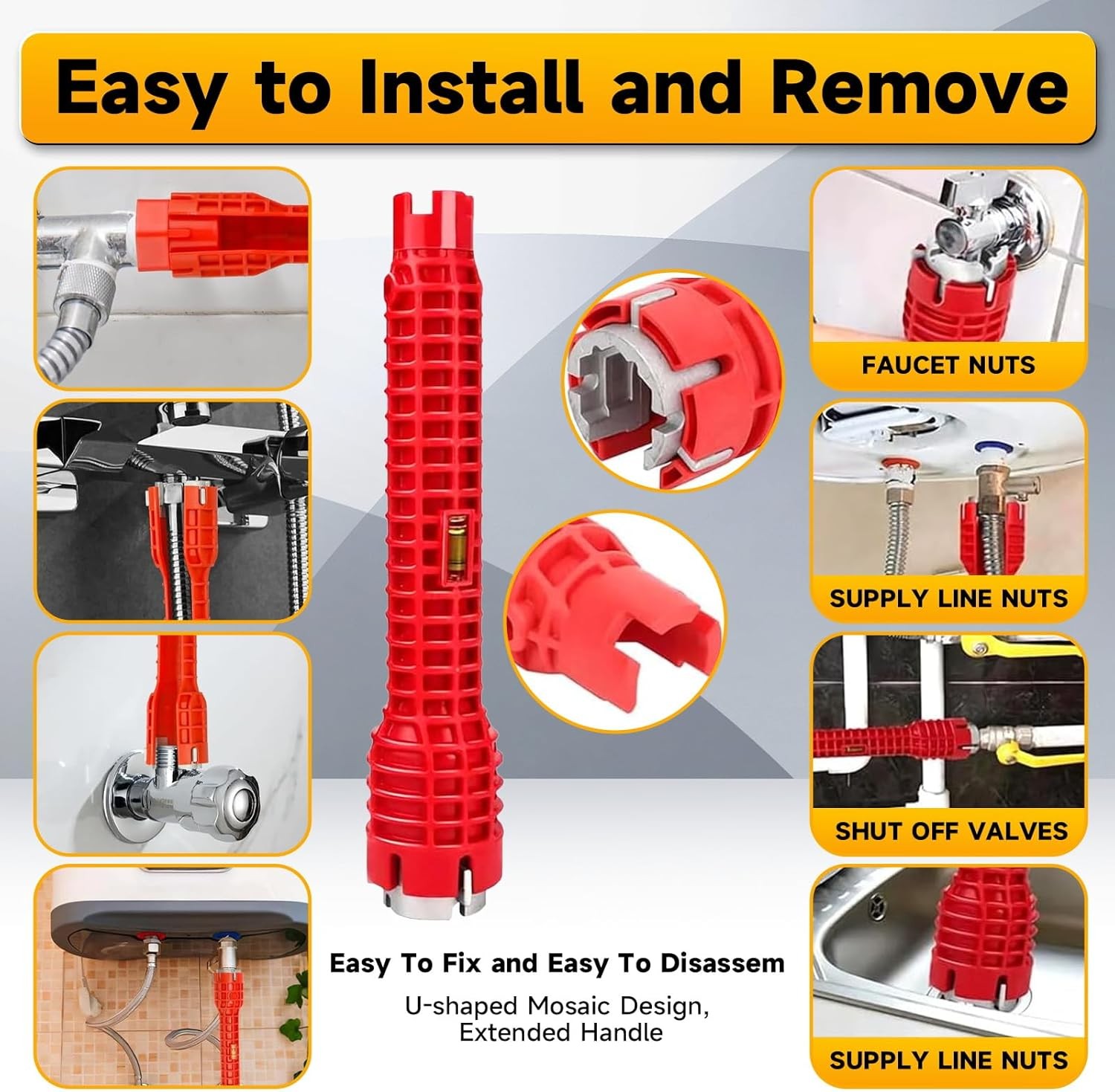 Easy to Install and Remove

FAUCET NUTS

SUPPLY LINE NUTS

SHUT OFF VALVES

SUPPLY LINE NUTS

Easy To Fix and Easy To Disassem

U-shaped Mosaic Design, Extended Handle