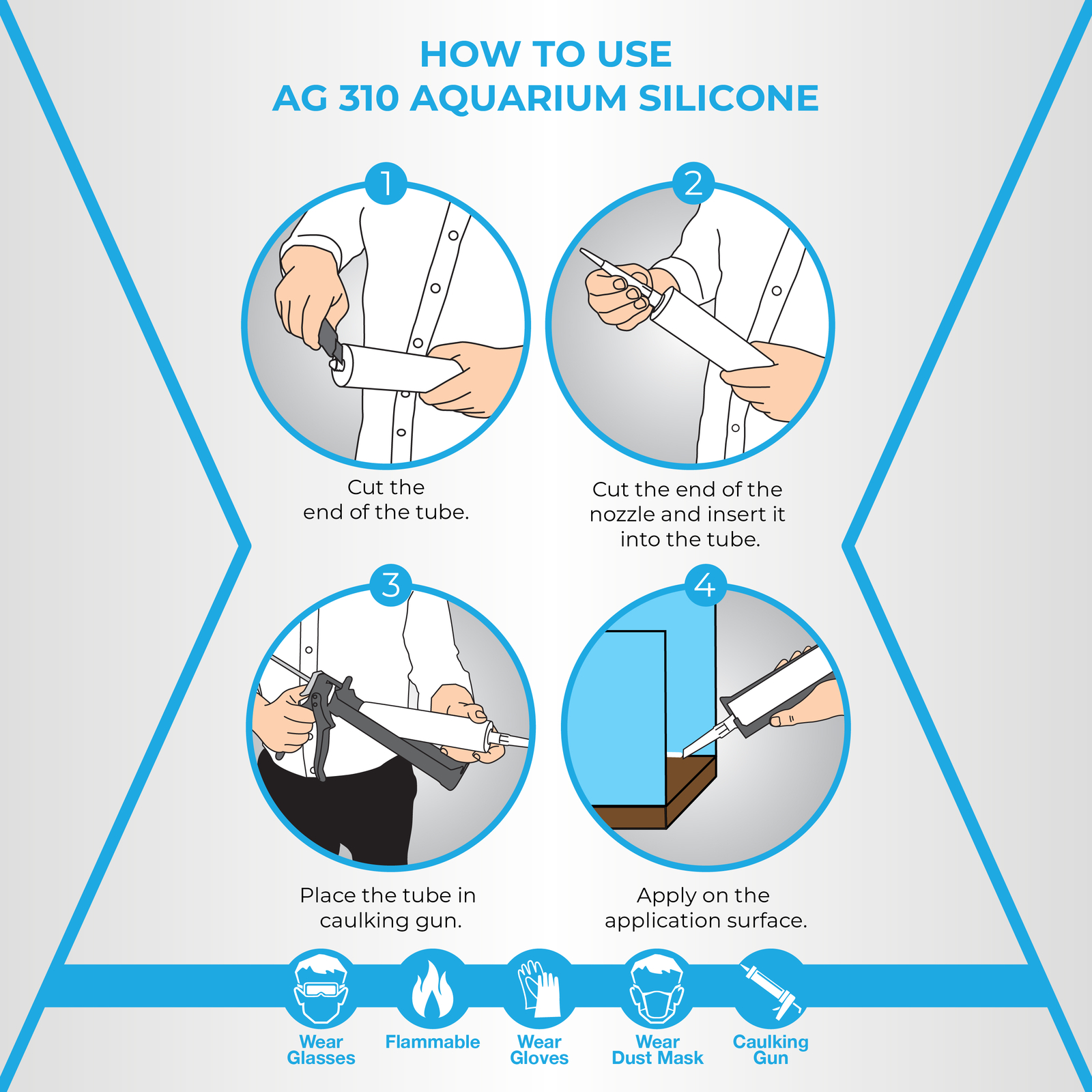 HOW TO USE
AG 310 AQUARIUM SILICONE

1

Cut the end of the tube.

2

Cut the end of the nozzle and insert it into the tube.

3

Place the tube in caulking gun.

4

Apply on the application surface.

Wear Glasses

Flammable

Wear Gloves

Wear Dust Mask

Caulking Gun