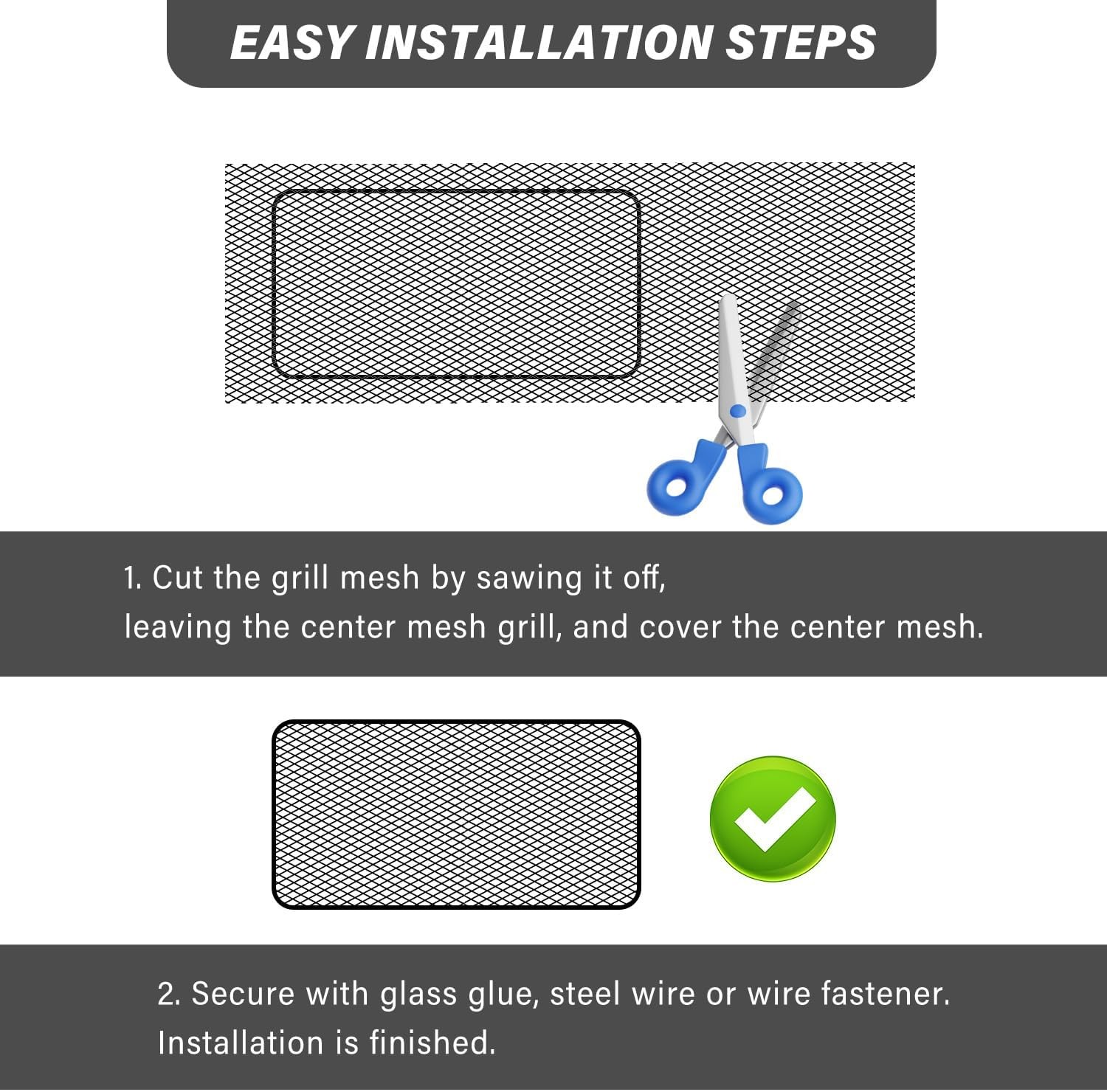 EASY INSTALLATION STEPS

1. Cut the grill mesh by sawing it off,
leaving the center mesh grill, and cover the center mesh.

2. Secure with glass glue, steel wire or wire fastener.
Installation is finished.