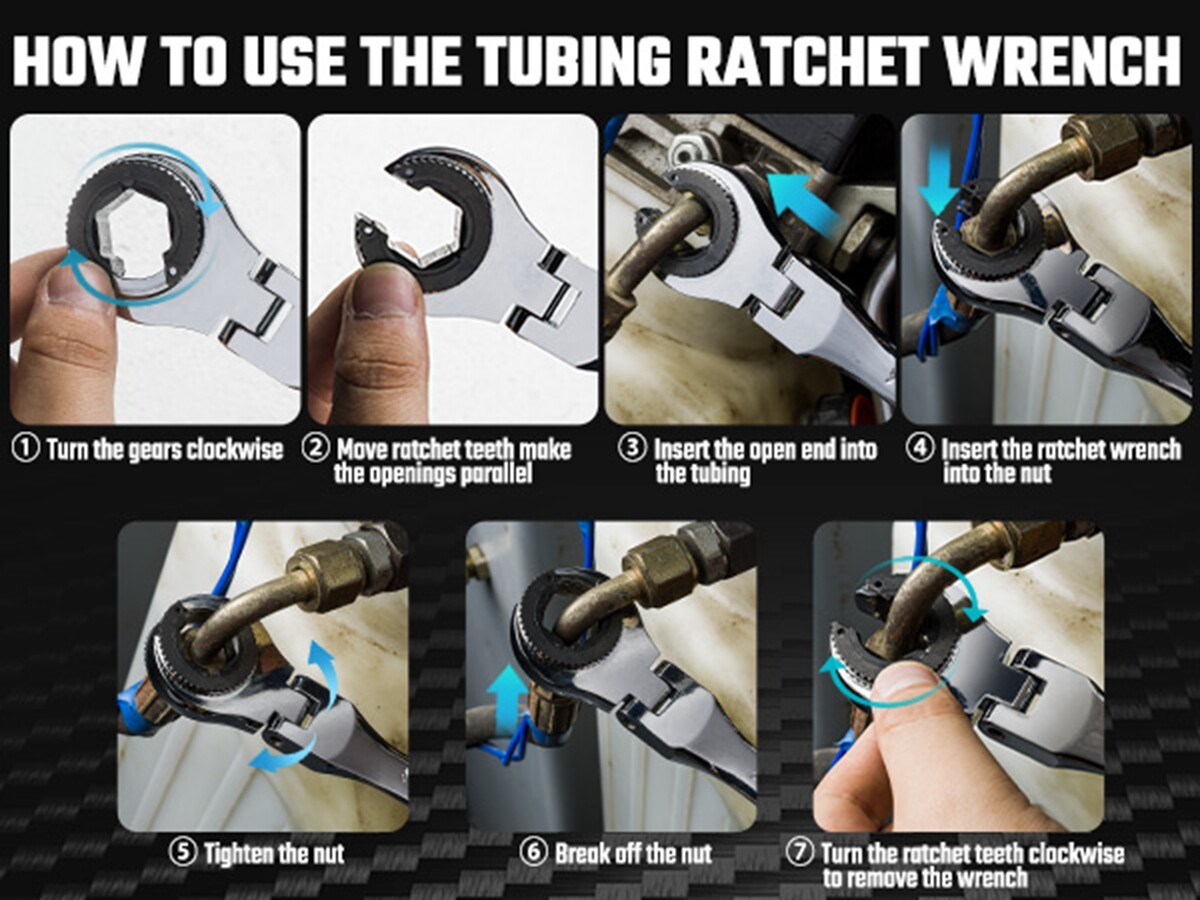 HOW TO USE THE TUBING RATCHET WRENCH

① Turn the gears clockwise

② Move ratchet teeth make the openings parallel

③ Insert the open end into the tubing

④ Insert the ratchet wrench into the nut

⑤ Tighten the nut

⑥ Break off the nut

⑦ Turn the ratchet teeth clockwise to remove the wrench