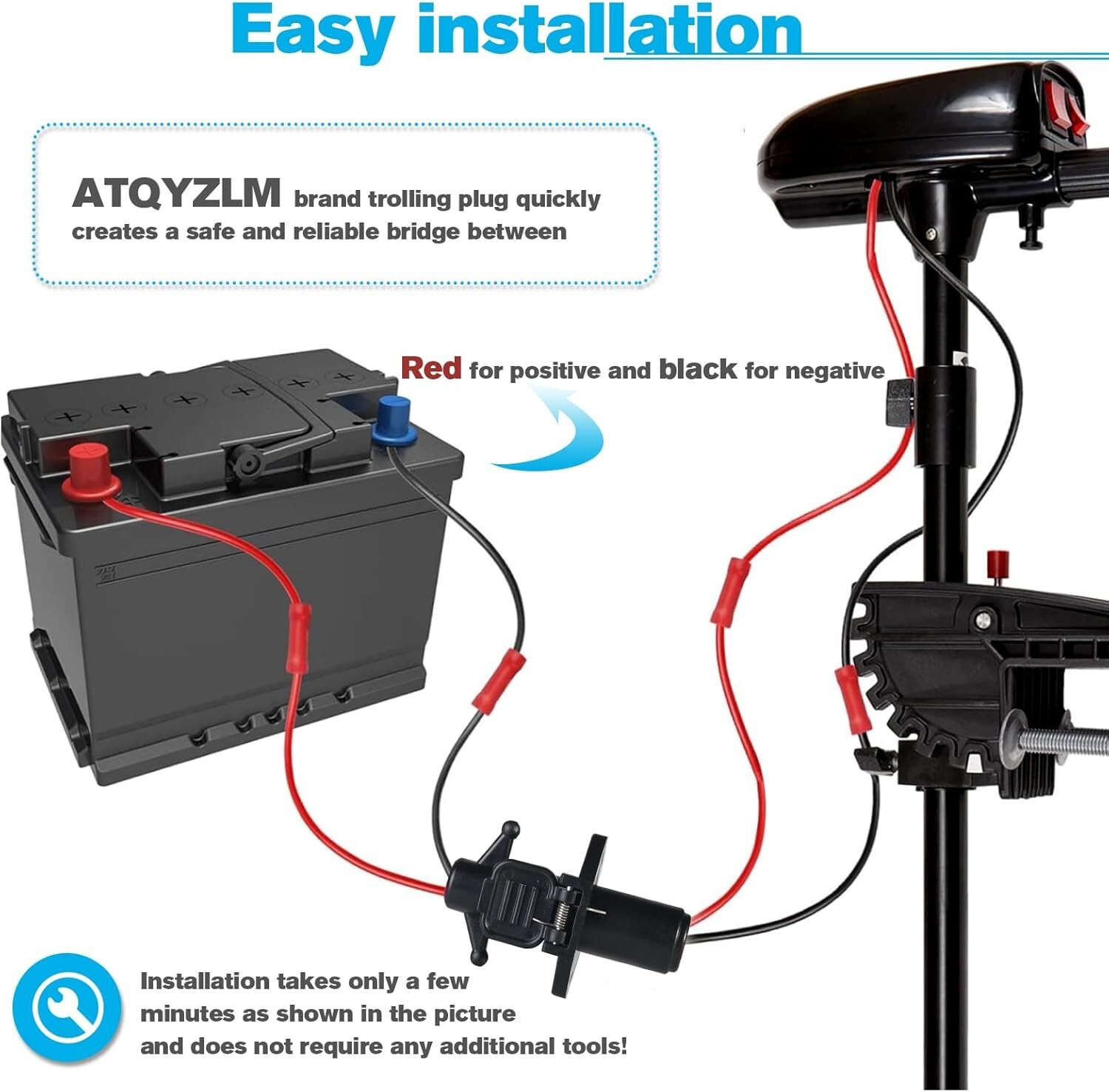 Easy installation

ATQYZLM brand trolling plug quickly creates a safe and reliable bridge between

Red for positive and black for negative

Installation takes only a few minutes as shown in the picture and does not require any additional tools!