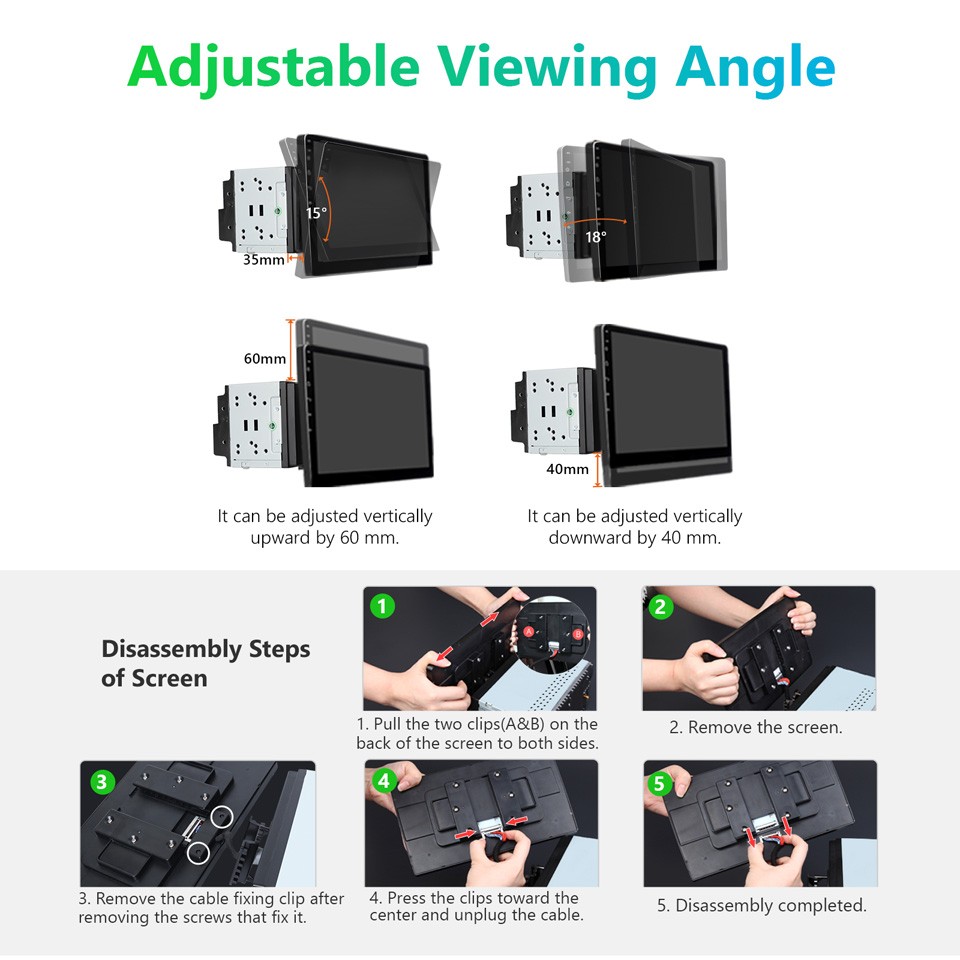 Adjustable Viewing Angle

15°

35mm

18°

60mm

40mm

It can be adjusted vertically upward by 60 mm.

It can be adjusted vertically downward by 40 mm.

Disassembly Steps of Screen

1

A

B

1. Pull the two clips(A&B) on the back of the screen to both sides.

2

2. Remove the screen.

3

3. Remove the cable fixing clip after removing the screws that fix it.

4

4. Press the clips toward the center and unplug the cable.

5

5. Disassembly completed.