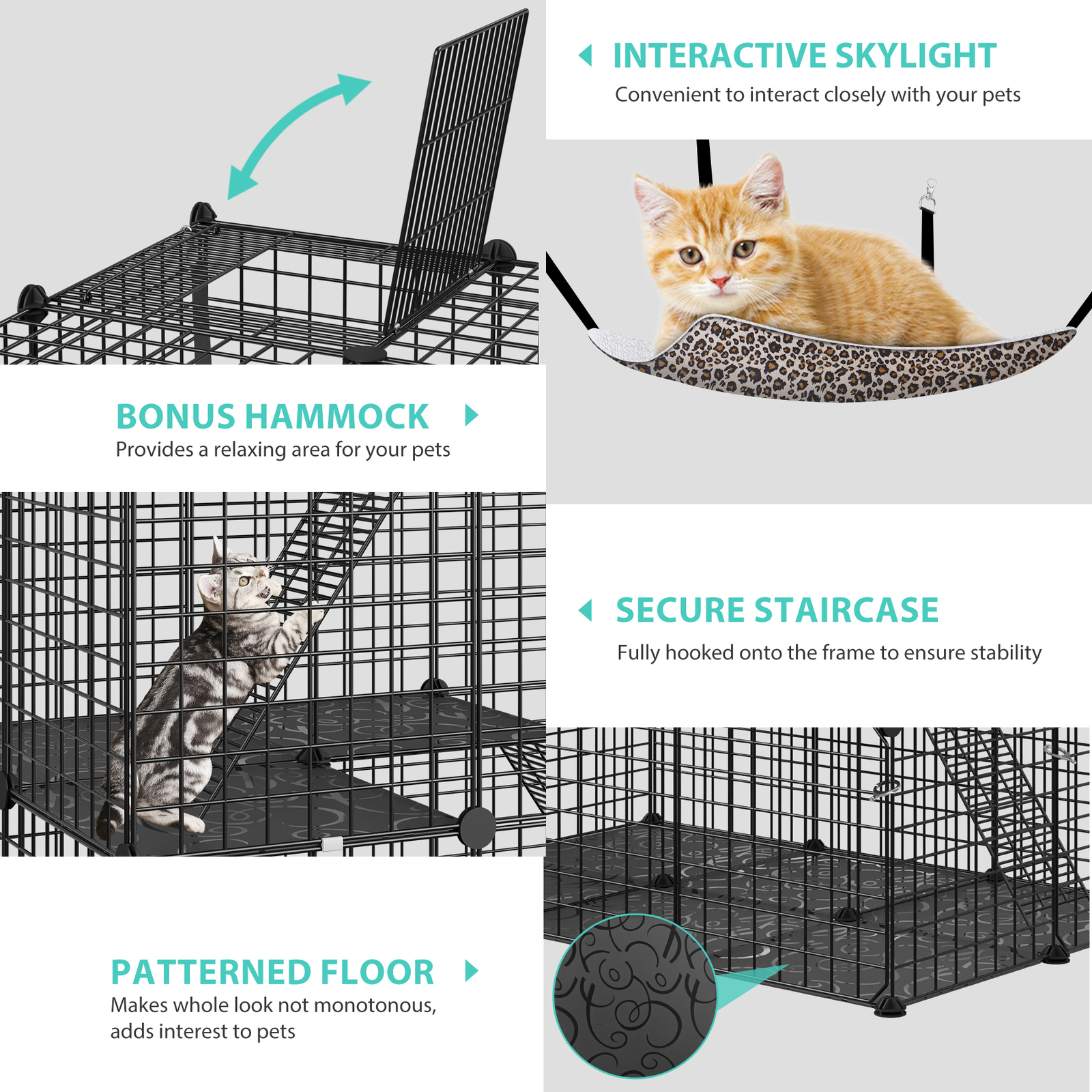 INTERACTIVE SKYLIGHT
Convenient to interact closely with your pets

BONUS HAMMOCK
Provides a relaxing area for your pets

SECURE STAIRCASE
Fully hooked onto the frame to ensure stability

PATTERNED FLOOR
Makes whole look not monotonous, adds interest to pets