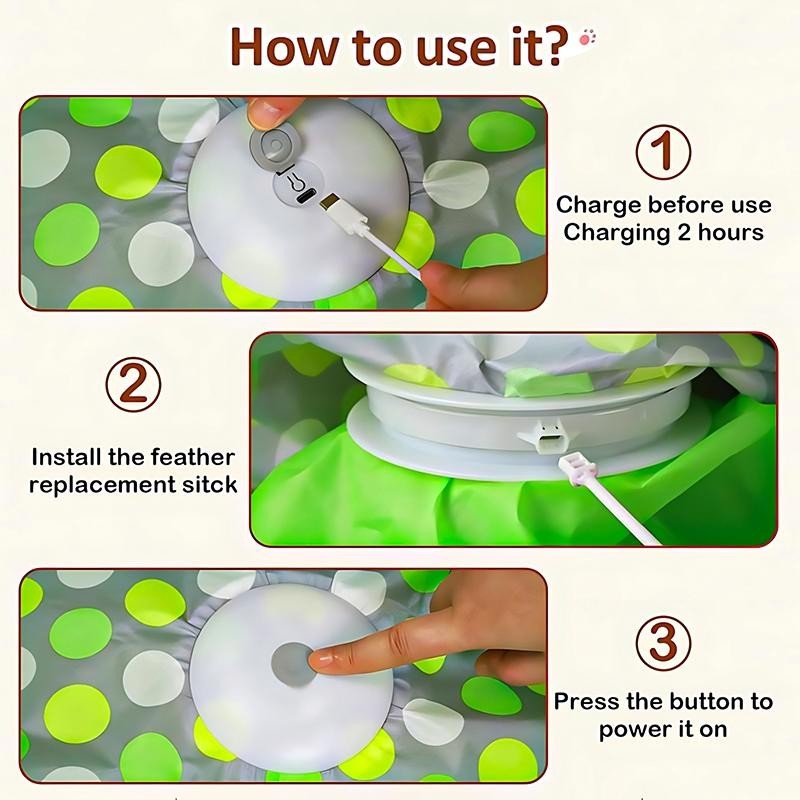 How to use it?

1
Charge before use
Charging 2 hours

2
Install the feather replacement sitck

3
Press the button to power it on