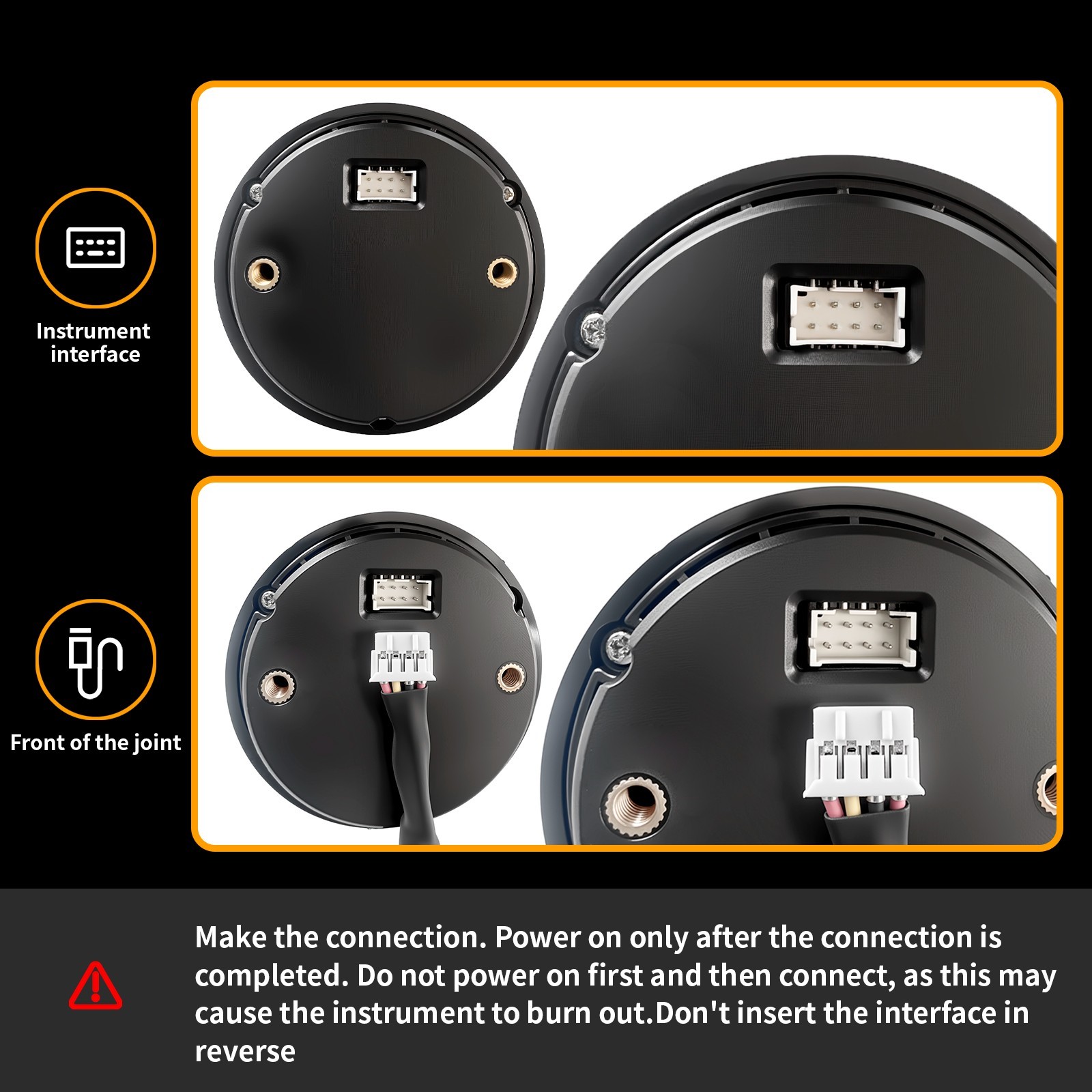 Instrument interface

Front of the joint

Make the connection. Power on only after the connection is completed. Do not power on first and then connect, as this may cause the instrument to burn out.Don't insert the interface in reverse