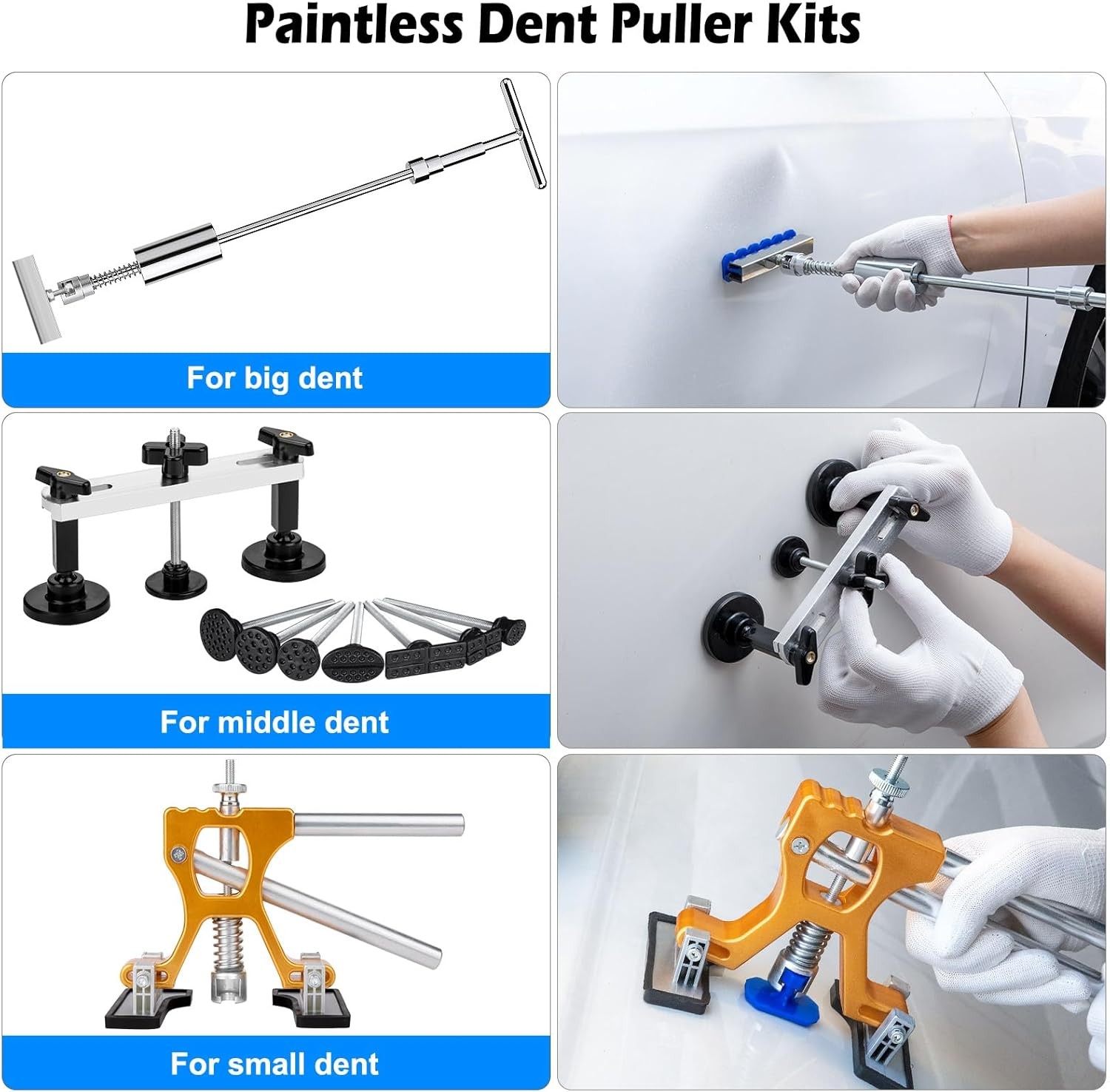 Paintless Dent Puller Kits

For big dent

For middle dent

For small dent