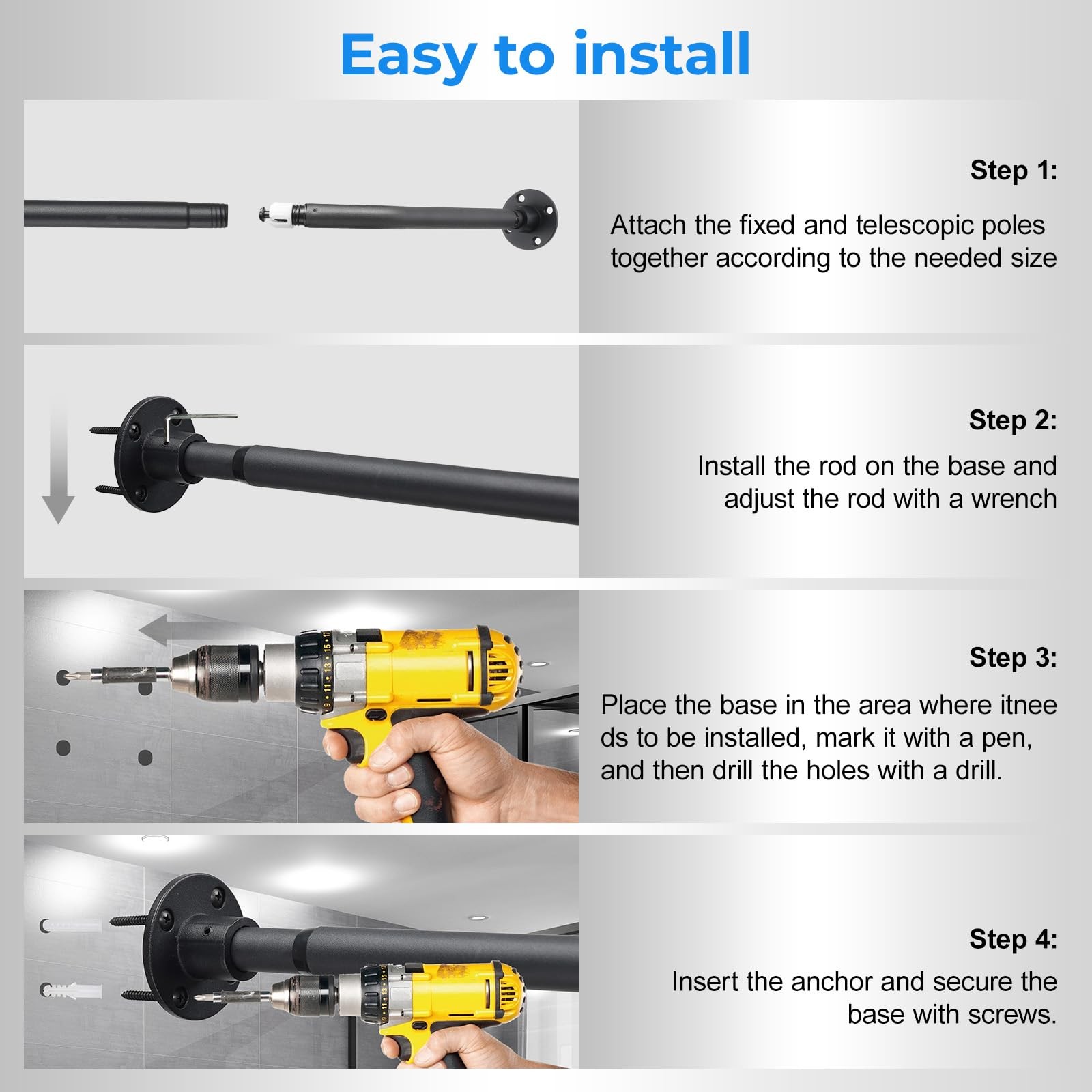 Easy to install

Step 1:

Attach the fixed and telescopic poles together according to the needed size

Step 2:

Install the rod on the base and adjust the rod with a wrench

Step 3:

Place the base in the area where itnee ds to be installed, mark it with a pen, and then drill the holes with a drill.

Step 4:

Insert the anchor and secure the base with screws.