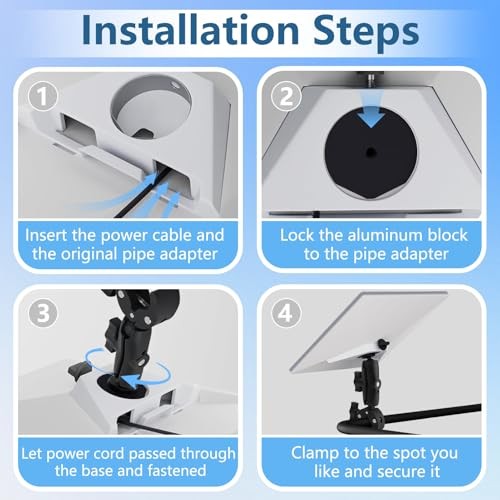 Installation Steps

1

Insert the power cable and the original pipe adapter

2

Lock the aluminum block to the pipe adapter

3

Let power cord passed through the base and fastened

4

Clamp to the spot you like and secure it