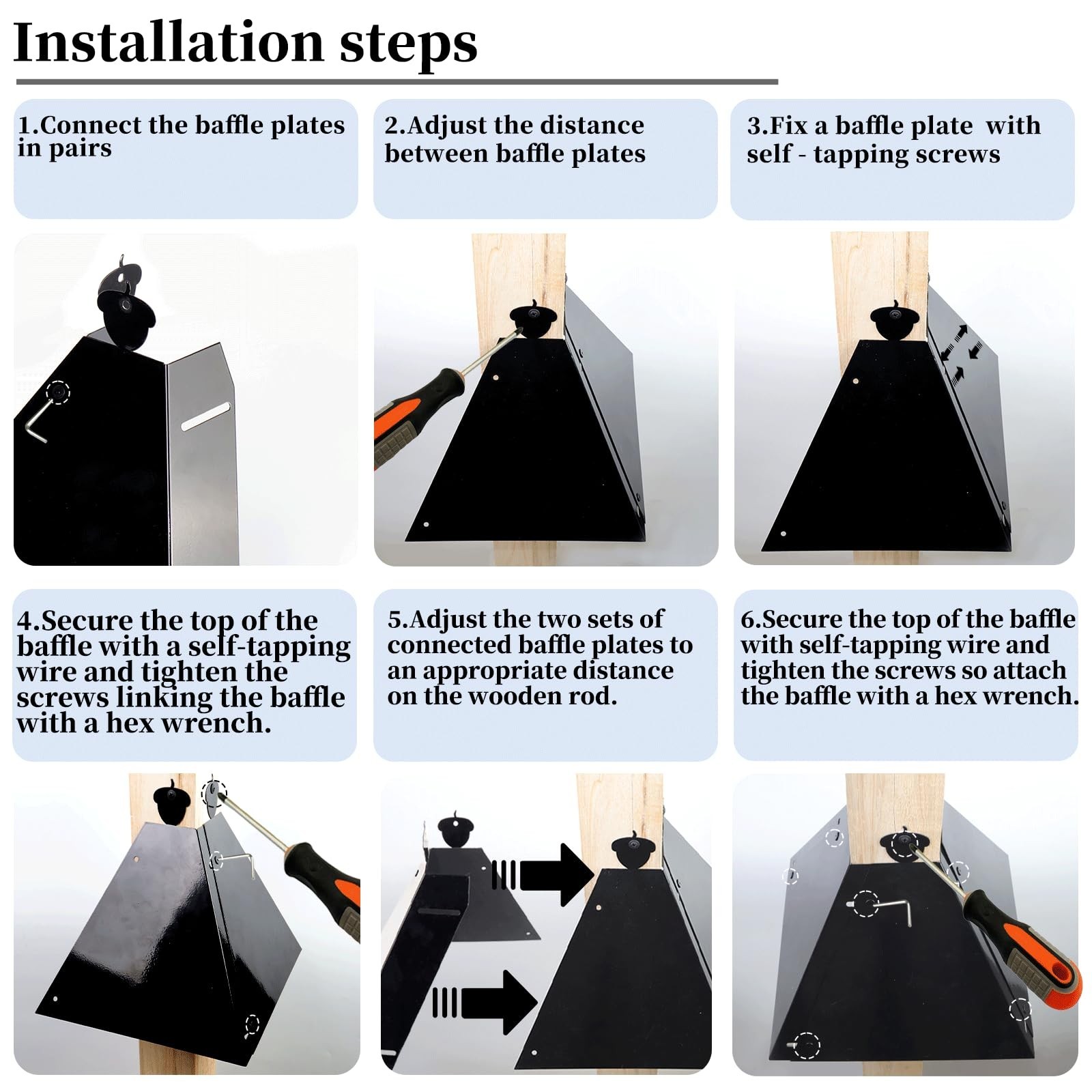 Installation steps

1.Connect the baffle plates in pairs

2.Adjust the distance between baffle plates

3.Fix a baffle plate with self - tapping screws

4.Secure the top of the baffle with a self-tapping wire and tighten the screws linking the baffle with a hex wrench.

5.Adjust the two sets of connected baffle plates to an appropriate distance on the wooden rod.

6.Secure the top of the baffle with self-tapping wire and tighten the screws so attach the baffle with a hex wrench.