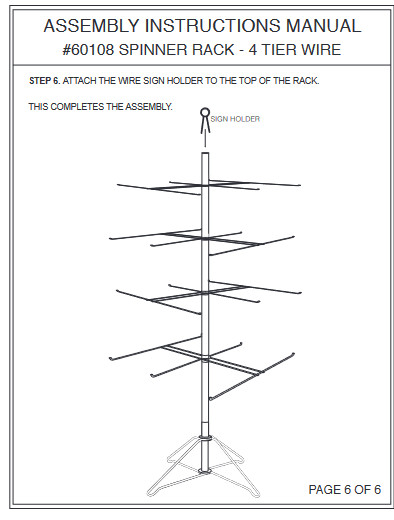 ASSEMBLY INSTRUCTIONS MANUAL
#60108 SPINNER RACK - 4 TIER WIRE

STEP 6. ATTACH THE WIRE SIGN HOLDER TO THE TOP OF THE RACK.

THIS COMPLETES THE ASSEMBLY.

SIGN HOLDER

PAGE 6 OF 6