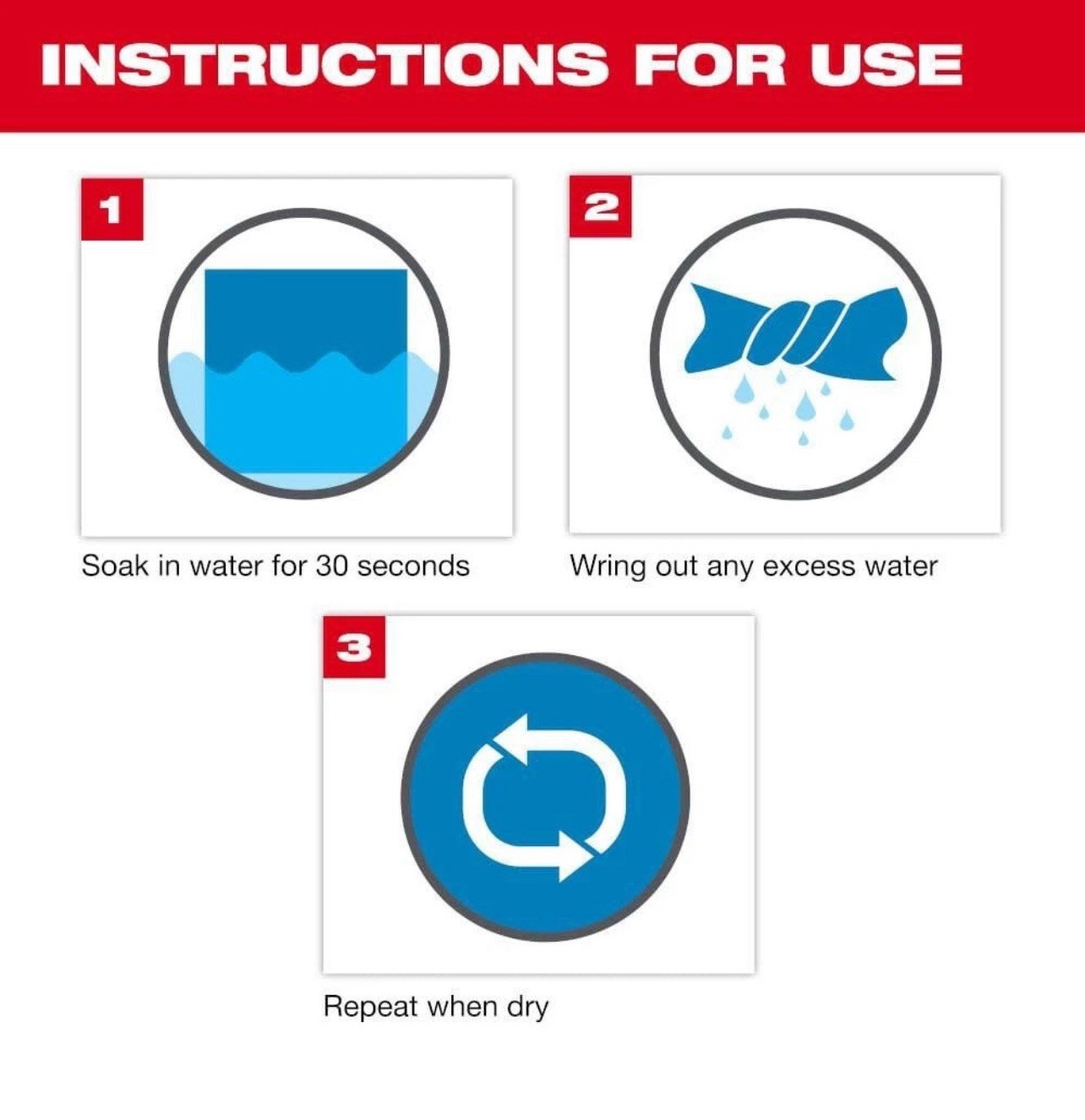 INSTRUCTIONS FOR USE

1

Soak in water for 30 seconds

2

Wring out any excess water

3

Repeat when dry