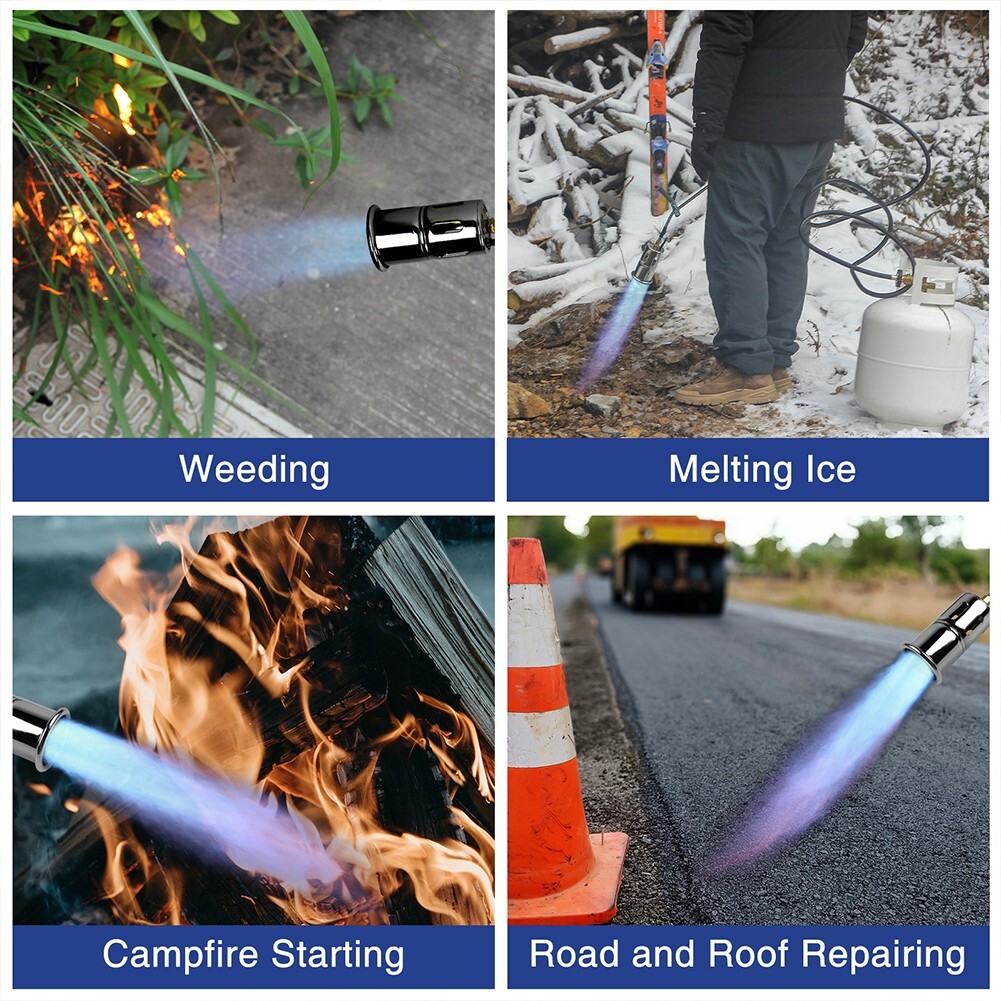 Weeding

Melting Ice

Campfire Starting

Road and Roof Repairing