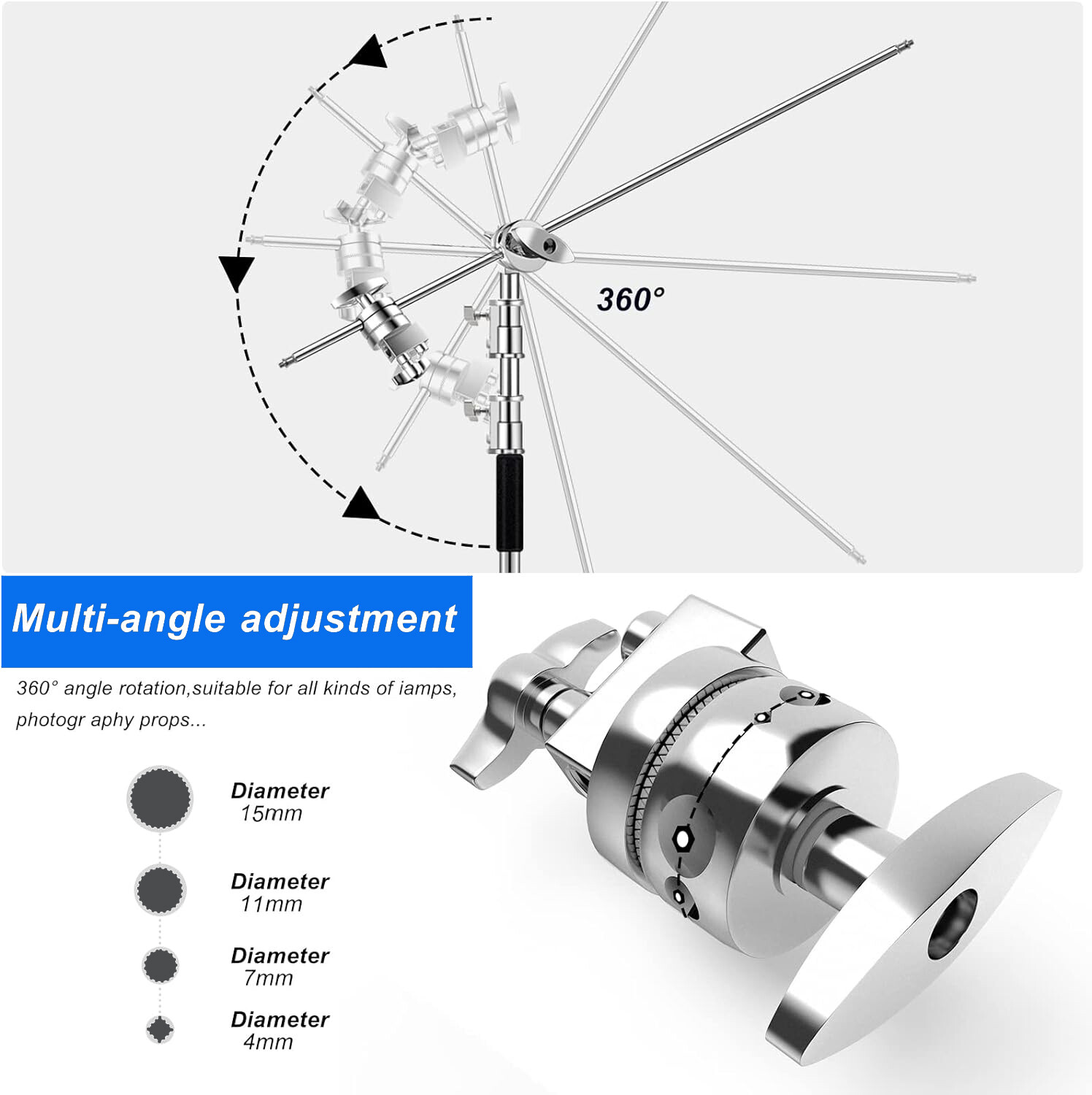 360°

Multi-angle adjustment

360° angle rotation,suitable for all kinds of iamps, photogr aphy props...

Diameter
15mm

Diameter
11mm

Diameter
7mm

Diameter
4mm