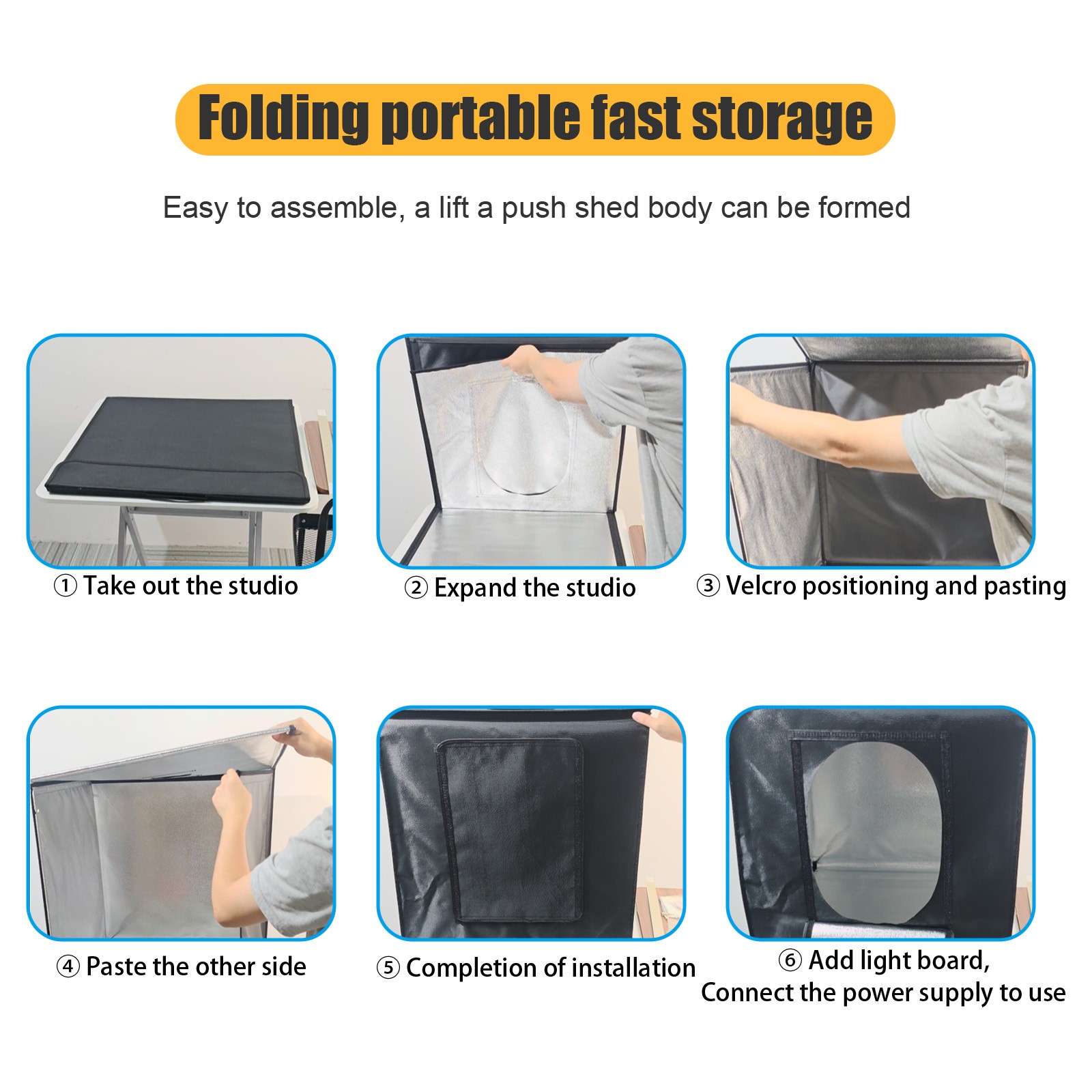 Folding portable fast storage

Easy to assemble, a lift a push shed body can be formed

① Take out the studio

② Expand the studio

③ Velcro positioning and pasting

④ Paste the other side

⑤ Completion of installation

⑥ Add light board,
Connect the power supply to use