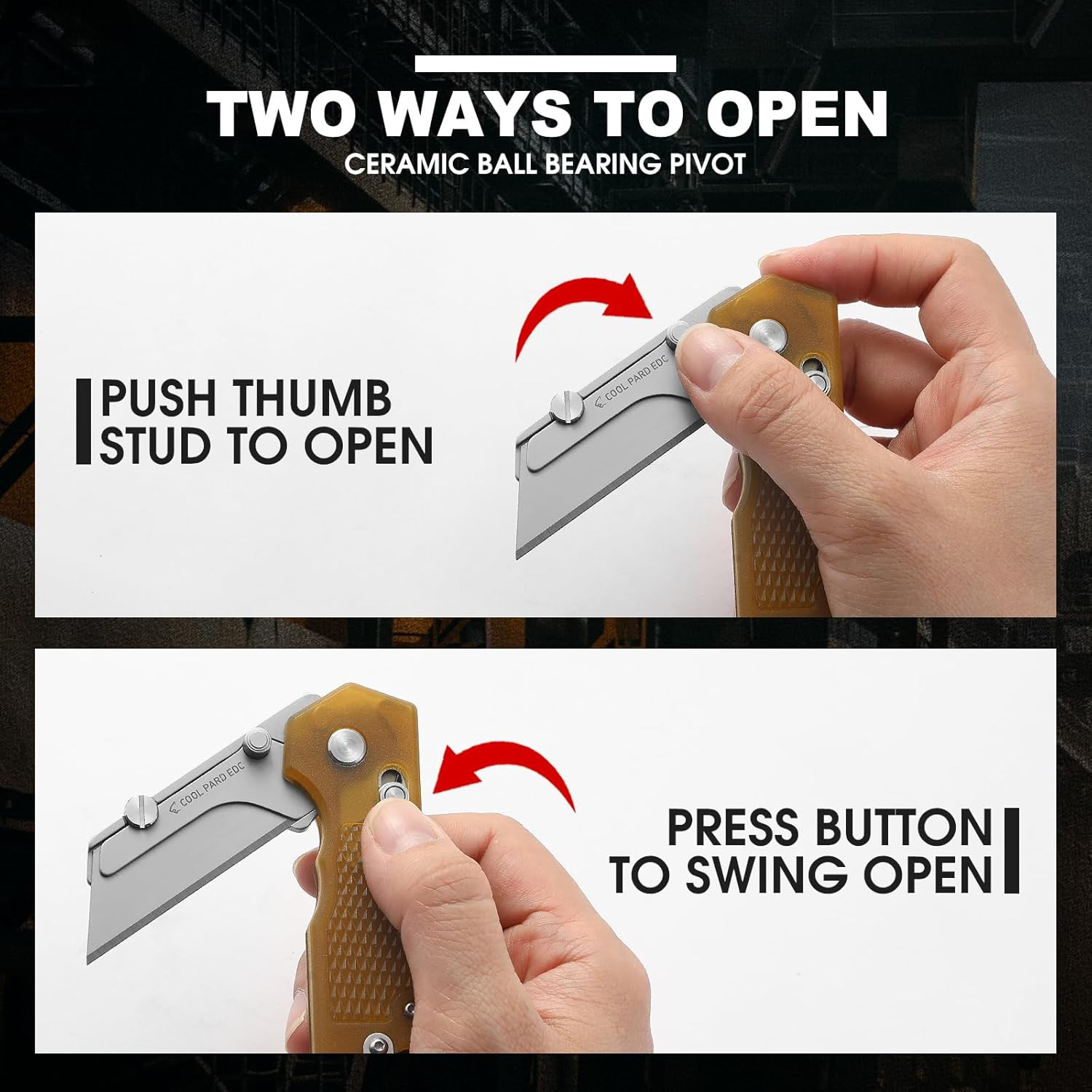 TWO WAYS TO OPEN
CERAMIC BALL BEARING PIVOT

PUSH THUMB STUD TO OPEN

COOL PARD EDC

COOL PARD EDC

PRESS BUTTON TO SWING OPEN