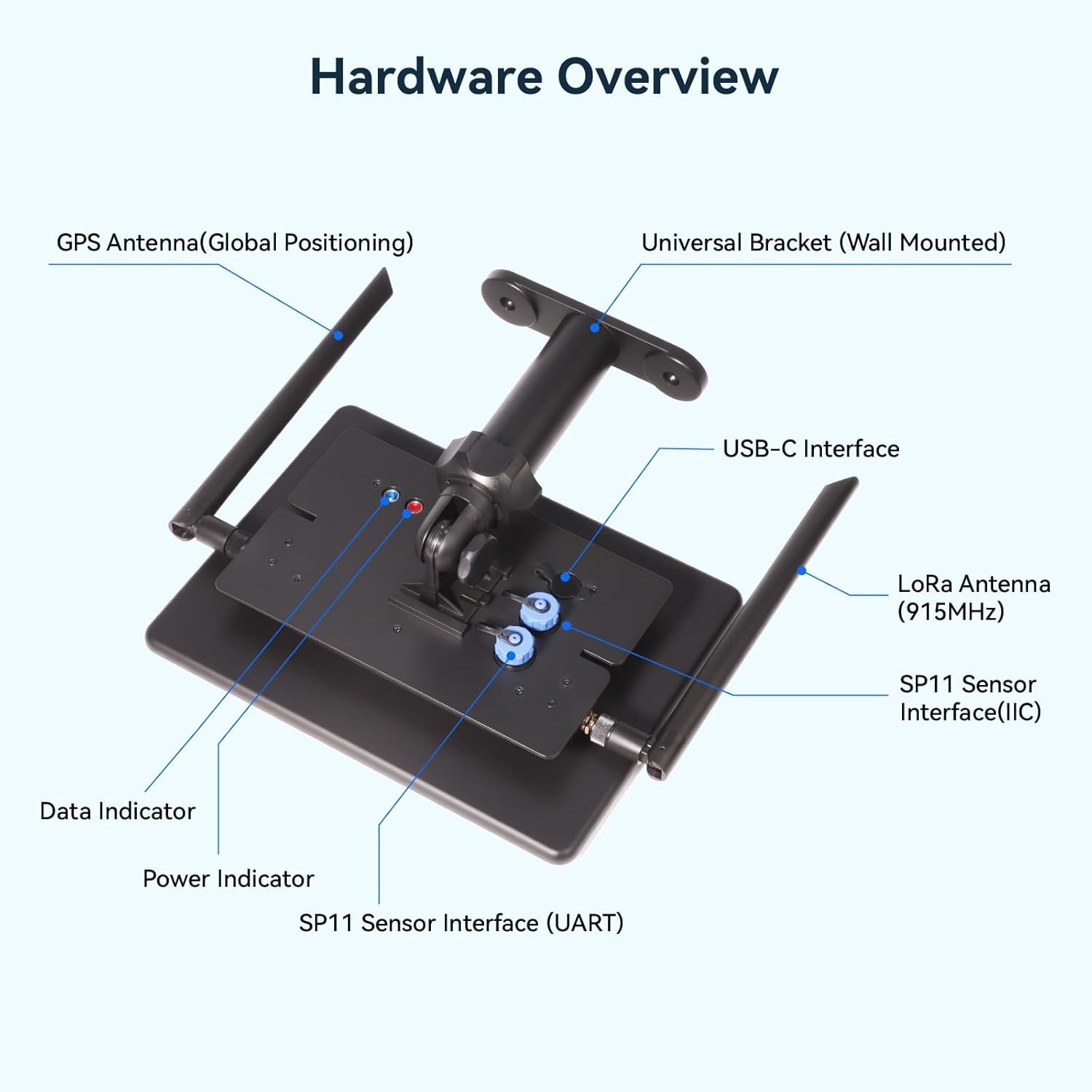 Hardware Overview

GPS Antenna(Global Positioning)

Universal Bracket (Wall Mounted)

USB-C Interface

LoRa Antenna (915MHz)

SP11 Sensor Interface(IIC)

Data Indicator

Power Indicator

SP11 Sensor Interface (UART)