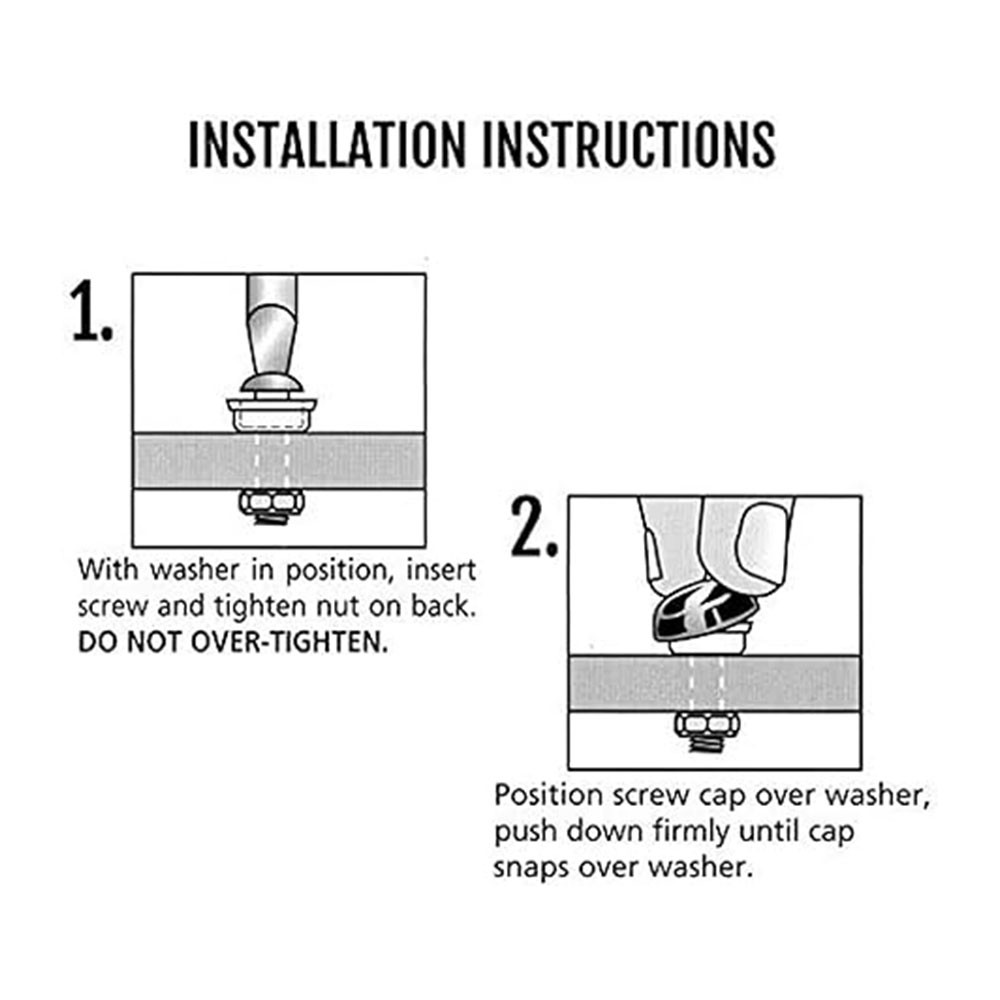 INSTALLATION INSTRUCTIONS

1.

With washer in position, insert screw and tighten nut on back. DO NOT OVER-TIGHTEN.

2.

Position screw cap over washer, push down firmly until cap snaps over washer.