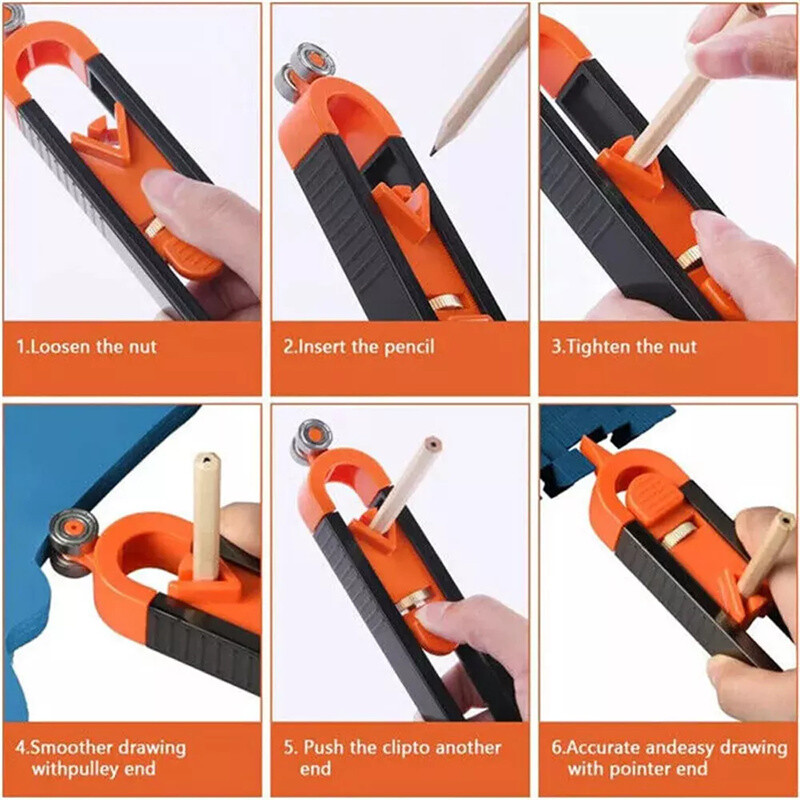 1.Loosen the nut

2.Insert the pencil

3.Tighten the nut

4.Smoother drawing withpulley end

5. Push the clipto another end

6.Accurate andeasy drawing with pointer end