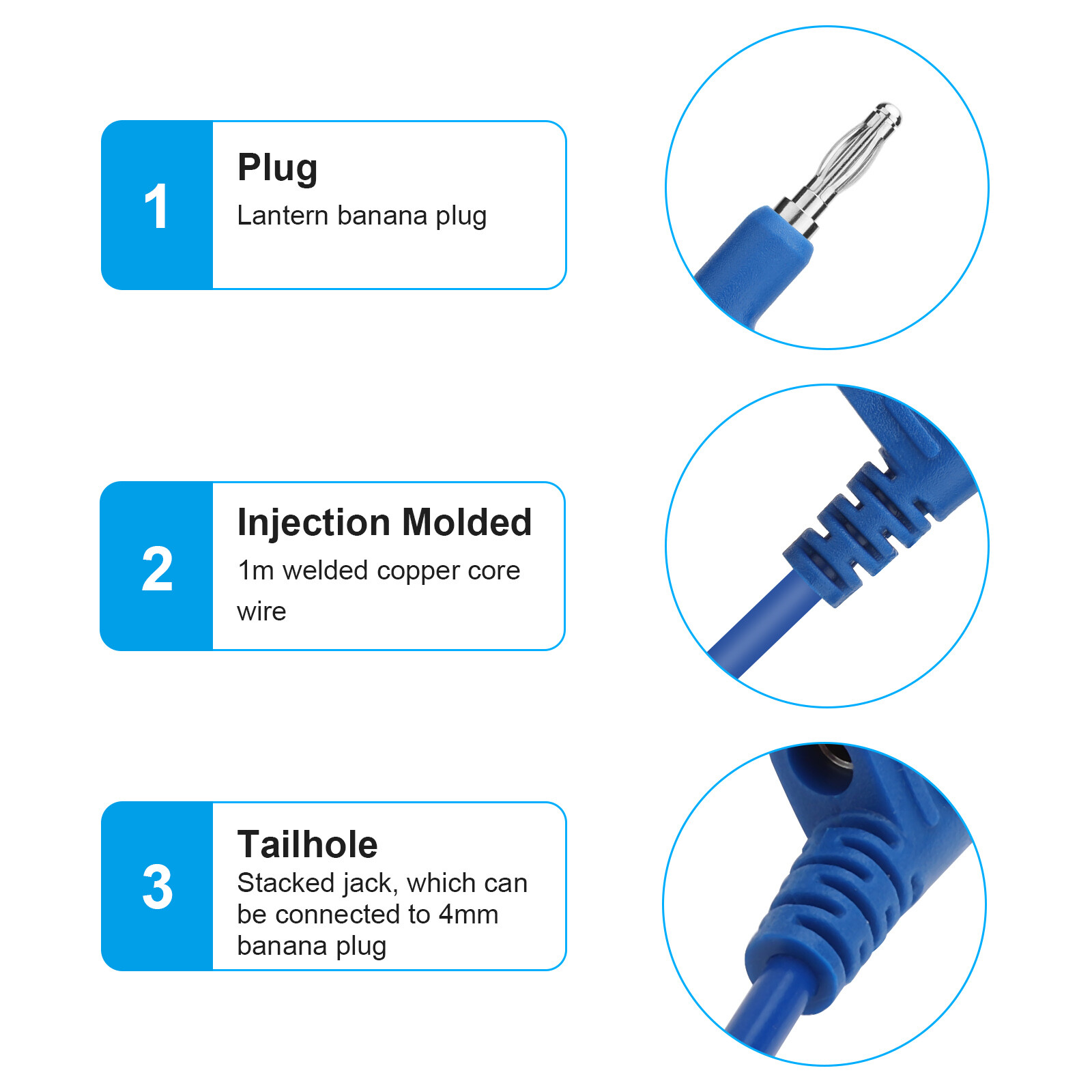 1

Plug

Lantern banana plug

2

Injection Molded

1m welded copper core wire

3

Tailhole

Stacked jack, which can be connected to 4mm banana plug