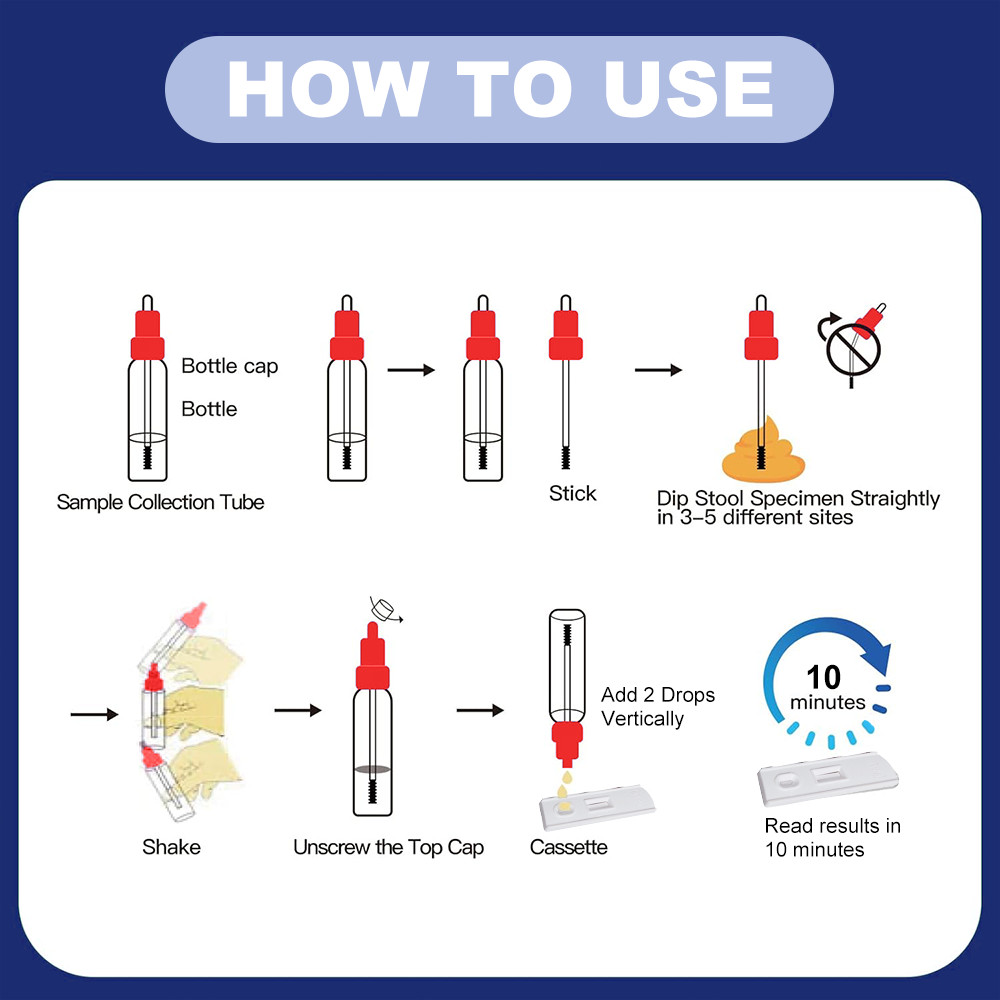 HOW TO USE

Bottle cap

Bottle

Sample Collection Tube

Stick

Dip Stool Specimen Straightly in 3-5 different sites

Shake

Unscrew the Top Cap

Add 2 Drops Vertically

Cassette

10 minutes

Read results in 10 minutes