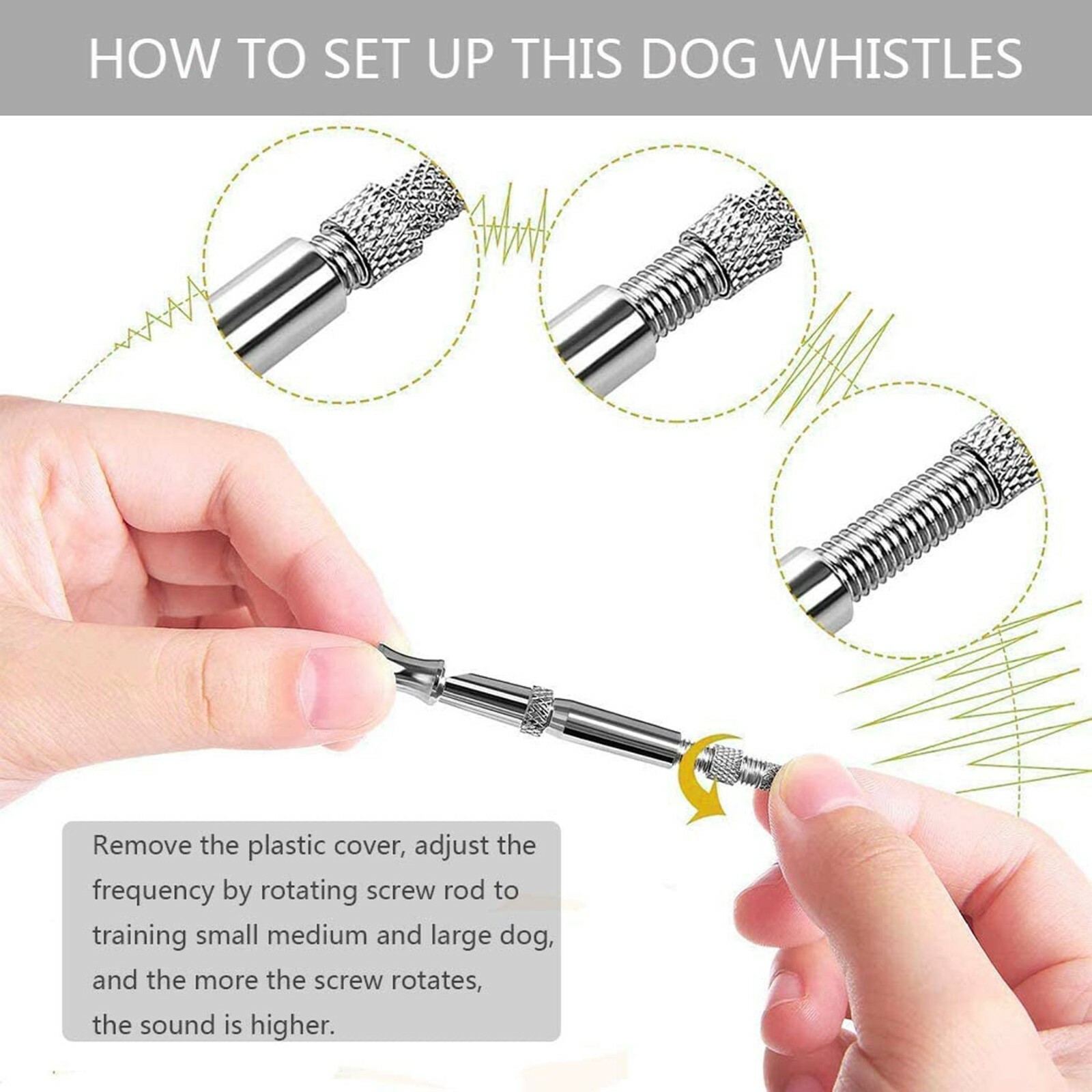 HOW TO SET UP THIS DOG WHISTLES

Remove the plastic cover, adjust the frequency by rotating screw rod to training small medium and large dog, and the more the screw rotates, the sound is higher.