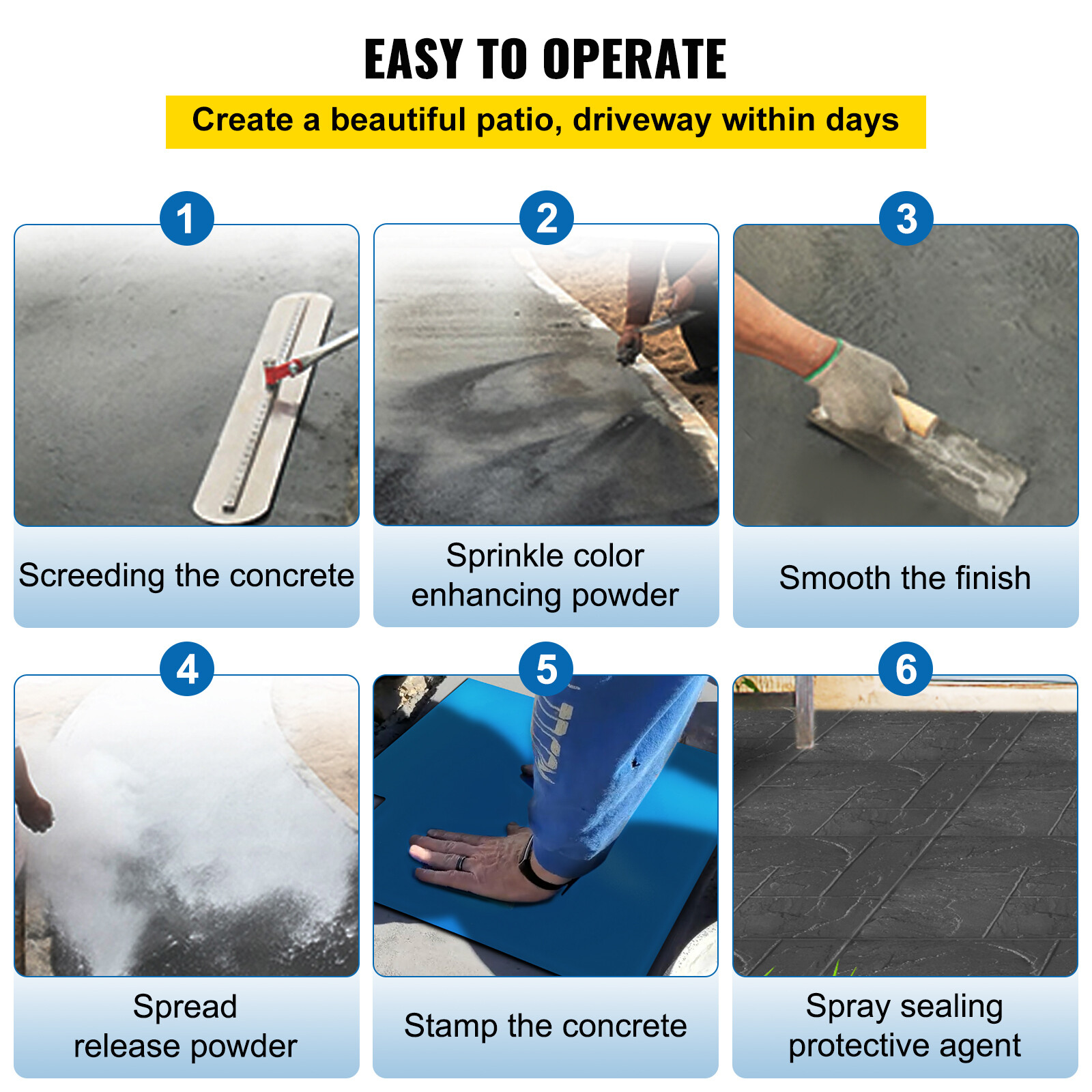 EASY TO OPERATE

Create a beautiful patio, driveway within days

1

Screeding the concrete

2

Sprinkle color enhancing powder

3

Smooth the finish

4

Spread release powder

5

Stamp the concrete

6

Spray sealing protective agent