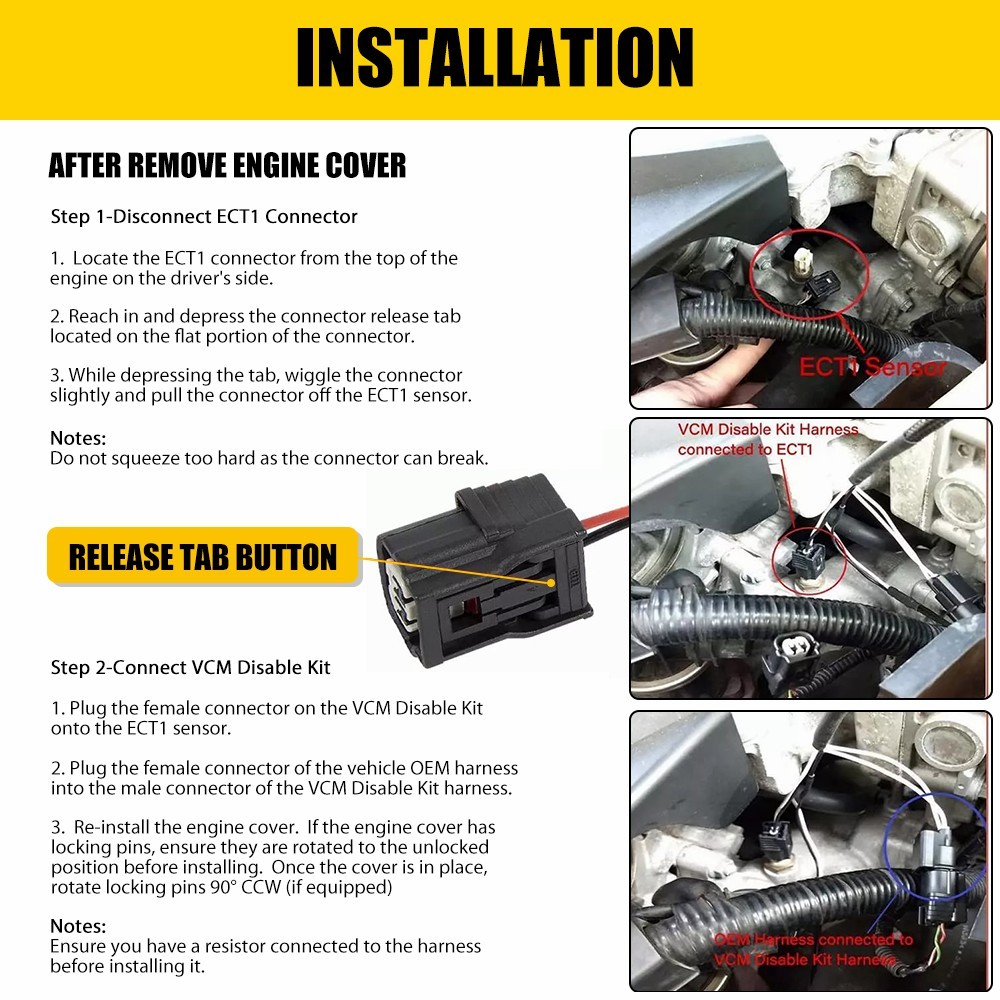 INSTALLATION

AFTER REMOVE ENGINE COVER

Step 1-Disconnect ECT1 Connector

1. Locate the ECT1 connector from the top of the engine on the driver's side.

2. Reach in and depress the connector release tab located on the flat portion of the connector.

3. While depressing the tab, wiggle the connector slightly and pull the connector off the ECT1 sensor.

Notes:
Do not squeeze too hard as the connector can break.

RELEASE TAB BUTTON

Step 2-Connect VCM Disable Kit

1. Plug the female connector on the VCM Disable Kit onto the ECT1 sensor.

2. Plug the female connector of the vehicle OEM harness into the male connector of the VCM Disable Kit harness.

3. Re-install the engine cover. If the engine cover has locking pins, ensure they are rotated to the unlocked position before installing. Once the cover is in place, rotate locking pins 90° CCW (if equipped)

Notes:
Ensure you have a resistor connected to the harness before installing it.

ECT1 Sensor

VCM Disable Kit Harness connected to ECT1

OEM Harness connected to VCM Disable Kit Harness