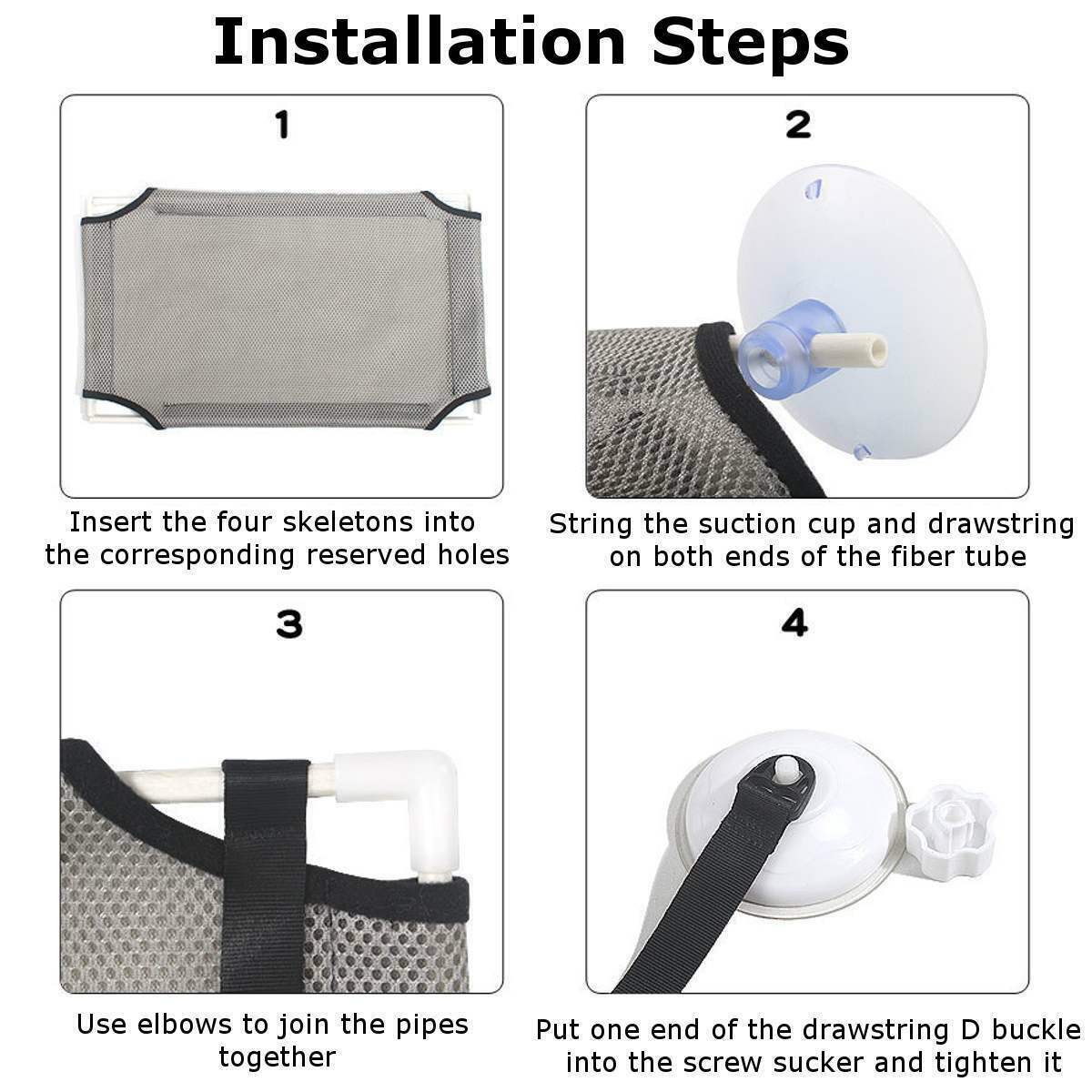 Installation Steps

1

Insert the four skeletons into the corresponding reserved holes

2

String the suction cup and drawstring on both ends of the fiber tube

3

Use elbows to join the pipes together

4

Put one end of the drawstring D buckle into the screw sucker and tighten it