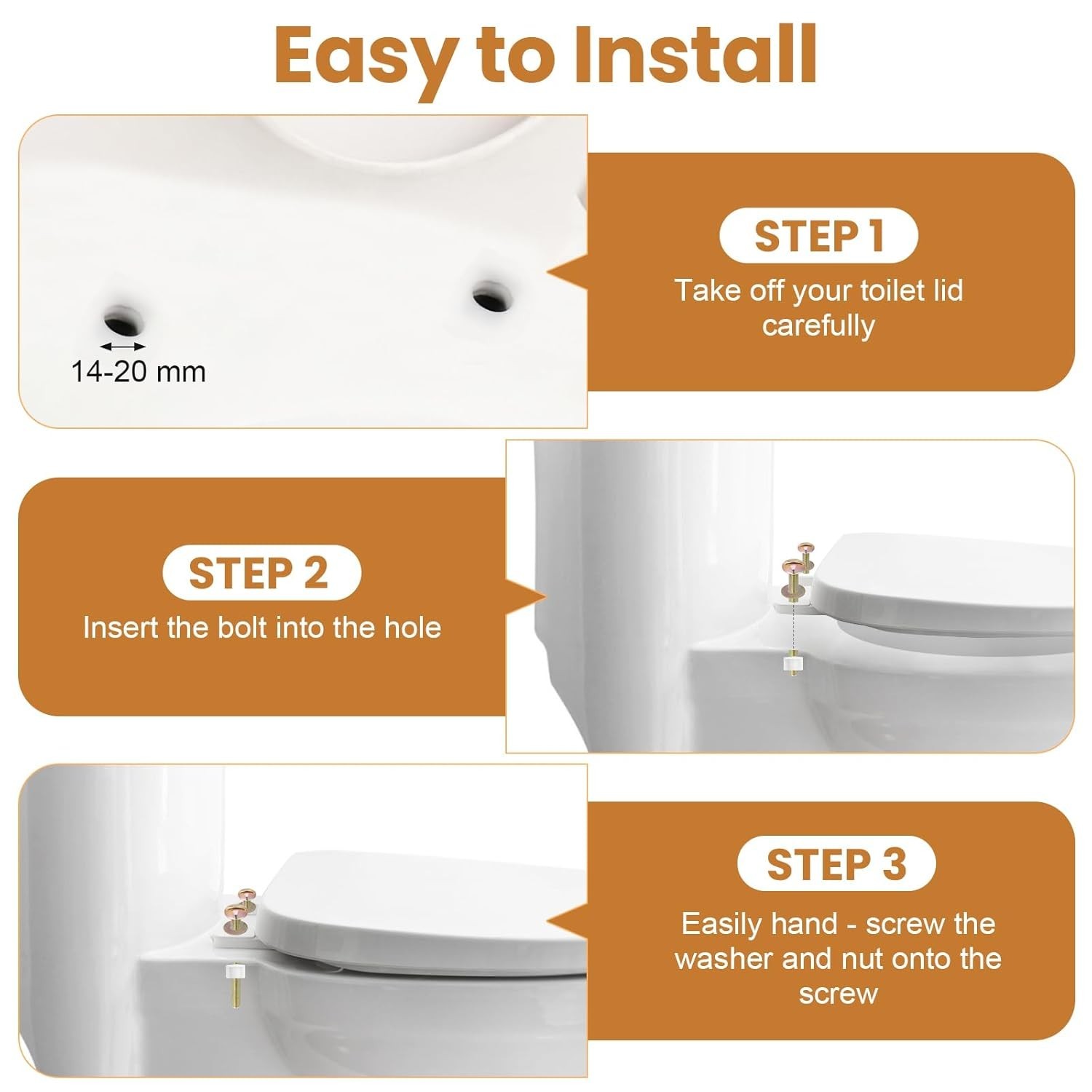 Easy to Install

14-20 mm

STEP 1
Take off your toilet lid carefully

STEP 2
Insert the bolt into the hole

STEP 3
Easily hand - screw the washer and nut onto the screw