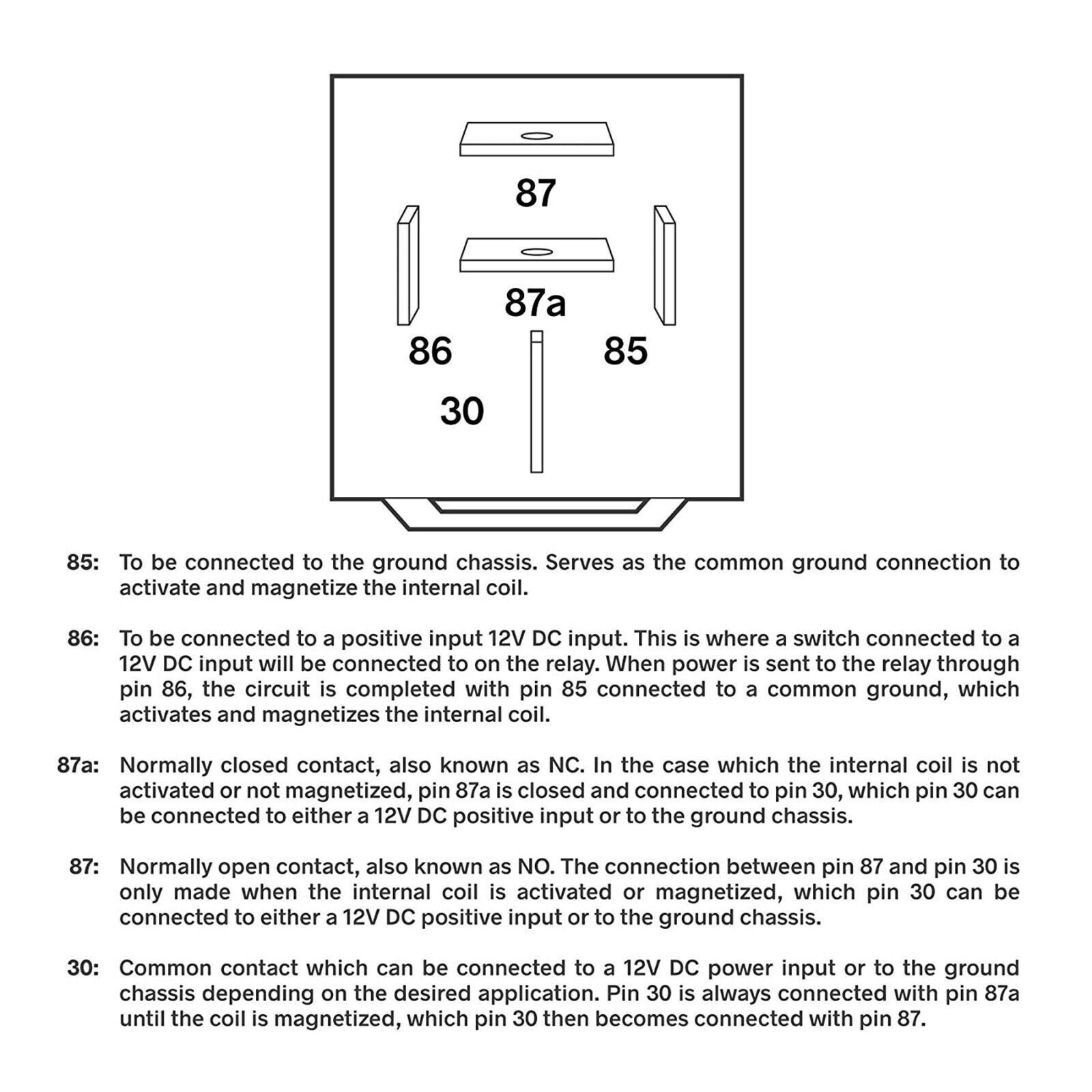 87

87a

86

85

30

85: To be connected to the ground chassis. Serves as the common ground connection to activate and magnetize the internal coil.

86: To be connected to a positive input 12V DC input. This is where a switch connected to a 12V DC input will be connected to on the relay. When power is sent to the relay through pin 86, the circuit is completed with pin 85 connected to a common ground, which activates and magnetizes the internal coil.

87a: Normally closed contact, also known as NC. In the case which the internal coil is not activated or not magnetized, pin 87a is closed and connected to pin 30, which pin 30 can be connected to either a 12V DC positive input or to the ground chassis.

87: Normally open contact, also known as NO. The connection between pin 87 and pin 30 is only made when the internal coil is activated or magnetized, which pin 30 can be connected to either a 12V DC positive input or to the ground chassis.

30: Common contact which can be connected to a 12V DC power input or to the ground chassis depending on the desired application. Pin 30 is always connected with pin 87a until the coil is magnetized, which pin 30 then becomes connected with pin 87.