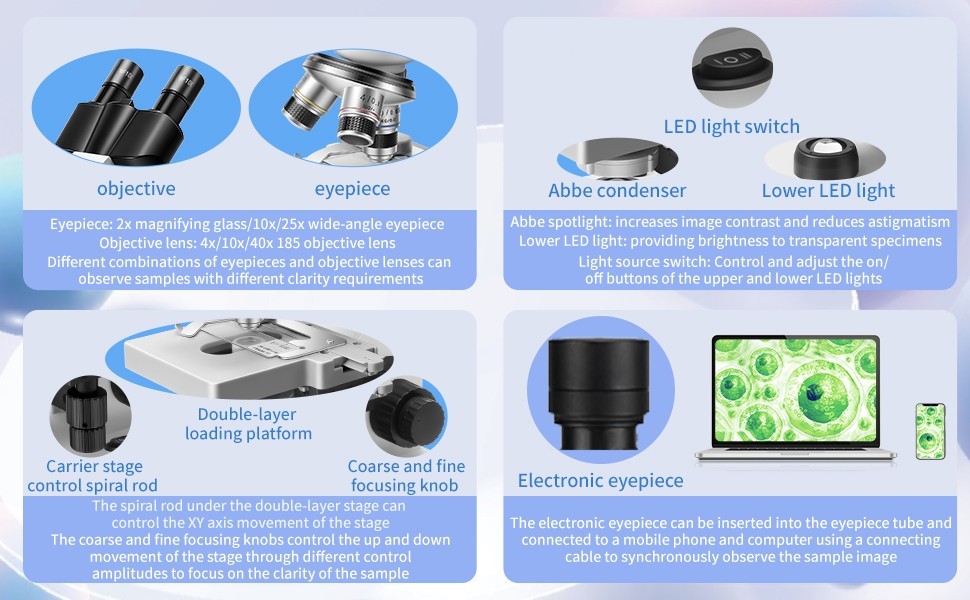 objective

eyepiece

Eyepiece: 2x magnifying glass/10x/25x wide-angle eyepiece
Objective lens: 4x/10x/40x 185 objective lens
Different combinations of eyepieces and objective lenses can observe samples with different clarity requirements

LED light switch

Abbe condenser

Lower LED light

Abbe spotlight: increases image contrast and reduces astigmatism
Lower LED light: providing brightness to transparent specimens
Light source switch: Control and adjust the on/off buttons of the upper and lower LED lights

Double-layer loading platform

Carrier stage control spiral rod

Coarse and fine focusing knob

The spiral rod under the double-layer stage can control the XY axis movement of the stage
The coarse and fine focusing knobs control the up and down movement of the stage through different control amplitudes to focus on the clarity of the sample

Electronic eyepiece

The electronic eyepiece can be inserted into the eyepiece tube and connected to a mobile phone and computer using a connecting cable to synchronously observe the sample image