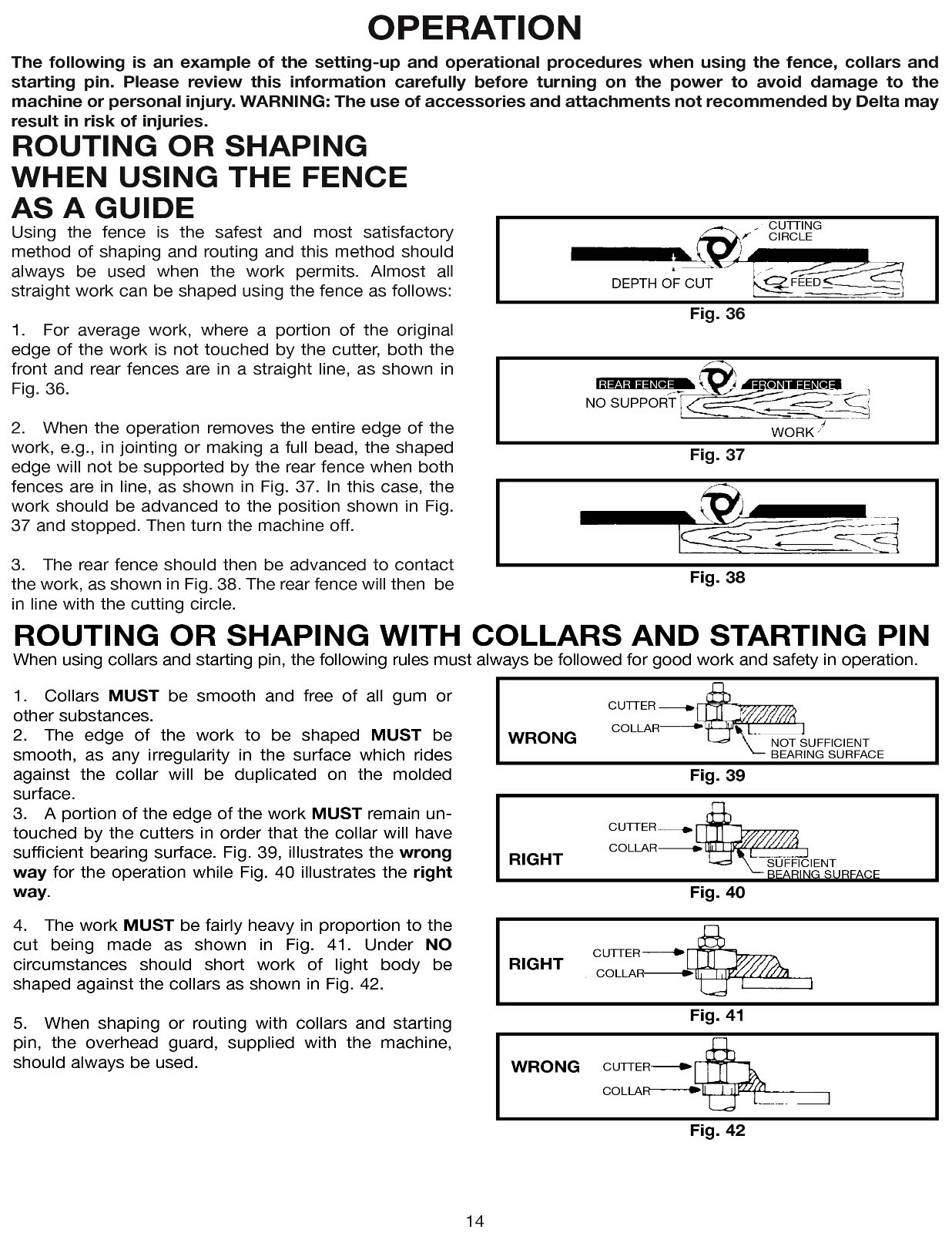 OPERATION

The following is an example of the setting-up and operational procedures when using the fence, collars and starting pin. Please review this information carefully before turning on the power to avoid damage to the machine or personal injury. WARNING: The use of accessories and attachments not recommended by Delta may result in risk of injuries.

ROUTING OR SHAPING WHEN USING THE FENCE AS A GUIDE

Using the fence is the safest and most satisfactory method of shaping and routing and this method should always be used when the work permits. Almost all straight work can be shaped using the fence as follows:

1. For average work, where a portion of the original edge of the work is not touched by the cutter, both the front and rear fences are in a straight line, as shown in Fig. 36.

2. When the operation removes the entire edge of the work, e.g., in jointing or making a full bead, the shaped edge will not be supported by the rear fence when both fences are in line, as shown in Fig. 37. In this case, the work should be advanced to the position shown in Fig. 37 and stopped. Then turn the machine off.

3. The rear fence should then be advanced to contact the work, as shown in Fig. 38. The rear fence will then be in line with the cutting circle.

CUTTING CIRCLE
DEPTH OF CUT
FEED
Fig. 36

REAR FENCE
FRONT FENCE
NO SUPPORT
WORK
Fig. 37

Fig. 38

ROUTING OR SHAPING WITH COLLARS AND STARTING PIN

When using collars and starting pin, the following rules must always be followed for good work and safety in operation.

1. Collars MUST be smooth and free of all gum or other substances.
2. The edge of the work to be shaped MUST be smooth, as any irregularity in the surface which rides against the collar will be duplicated on the molded surface.
3. A portion of the edge of the work MUST remain untouched by the cutters in order that the collar will have sufficient bearing surface. Fig. 39, illustrates the wrong way for the operation while Fig. 40 illustrates the right way.

4. The work MUST be fairly heavy in proportion to the cut being made as shown in Fig. 41. Under NO circumstances should short work of light body be shaped against the collars as shown in Fig. 42.

5. When shaping or routing with collars and starting pin, the overhead guard, supplied with the machine, should always be used.

WRONG
CUTTER
COLLAR
NOT SUFFICIENT BEARING SURFACE
Fig. 39

RIGHT
CUTTER
COLLAR
SUFFICIENT BEARING SURFACE
Fig. 40

RIGHT
CUTTER
COLLAR
Fig. 41

WRONG
CUTTER
COLLAR
Fig. 42

14