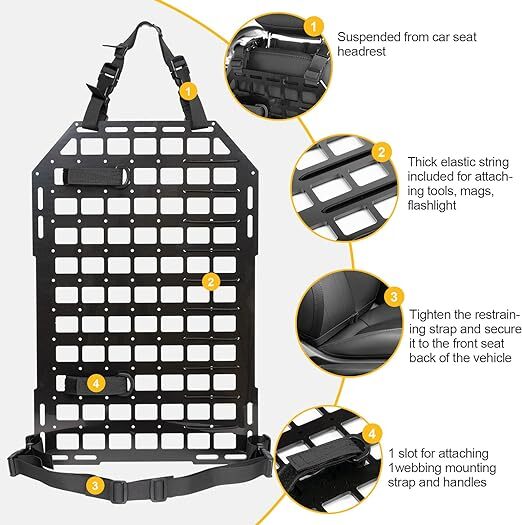 1

2

4

3

1

Suspended from car seat headrest

2

Thick elastic string included for attaching tools, mags, flashlight

3

Tighten the restraining strap and secure it to the front seat back of the vehicle

4

1 slot for attaching 1webbing mounting strap and handles