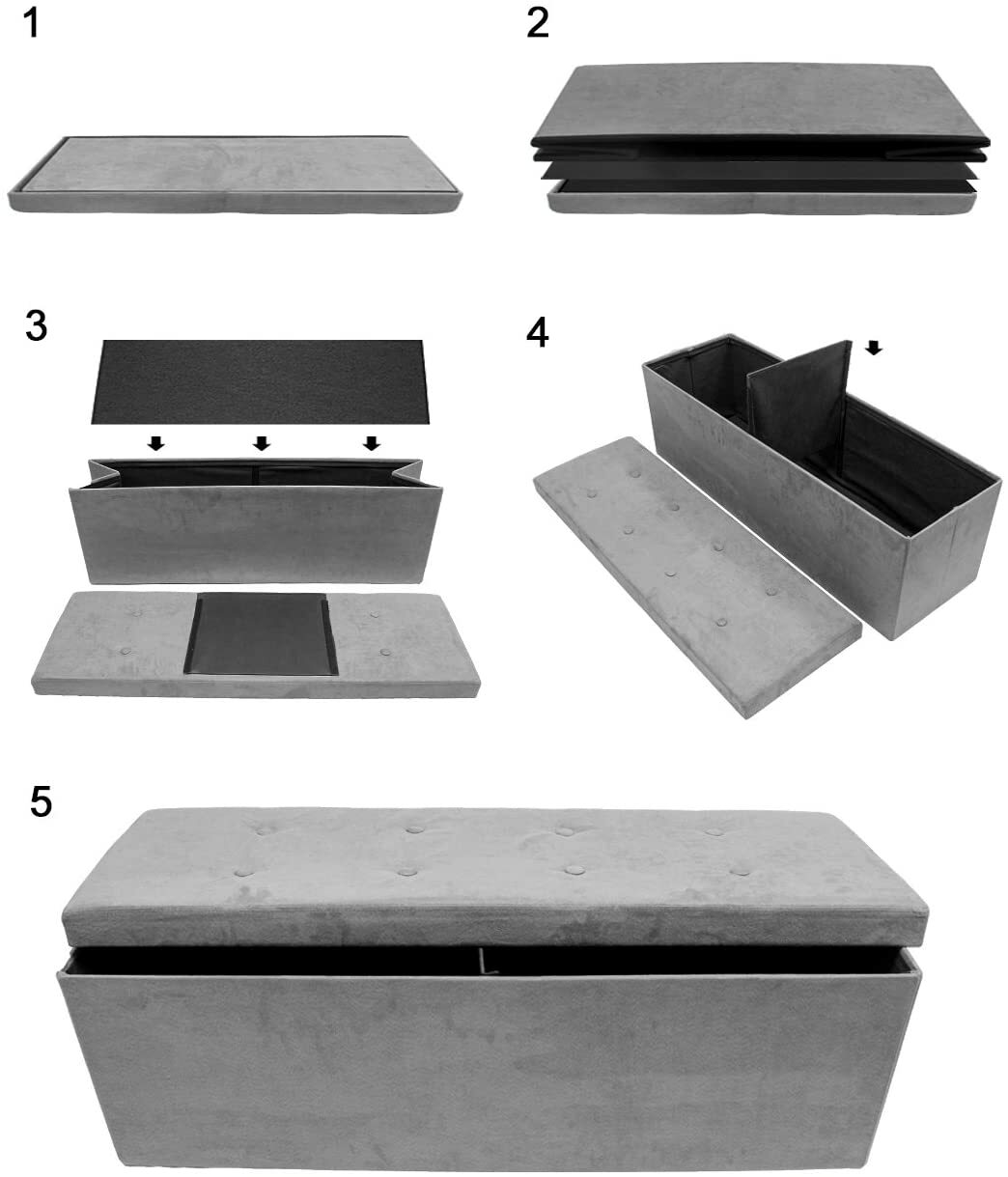 1

2

3

4

5