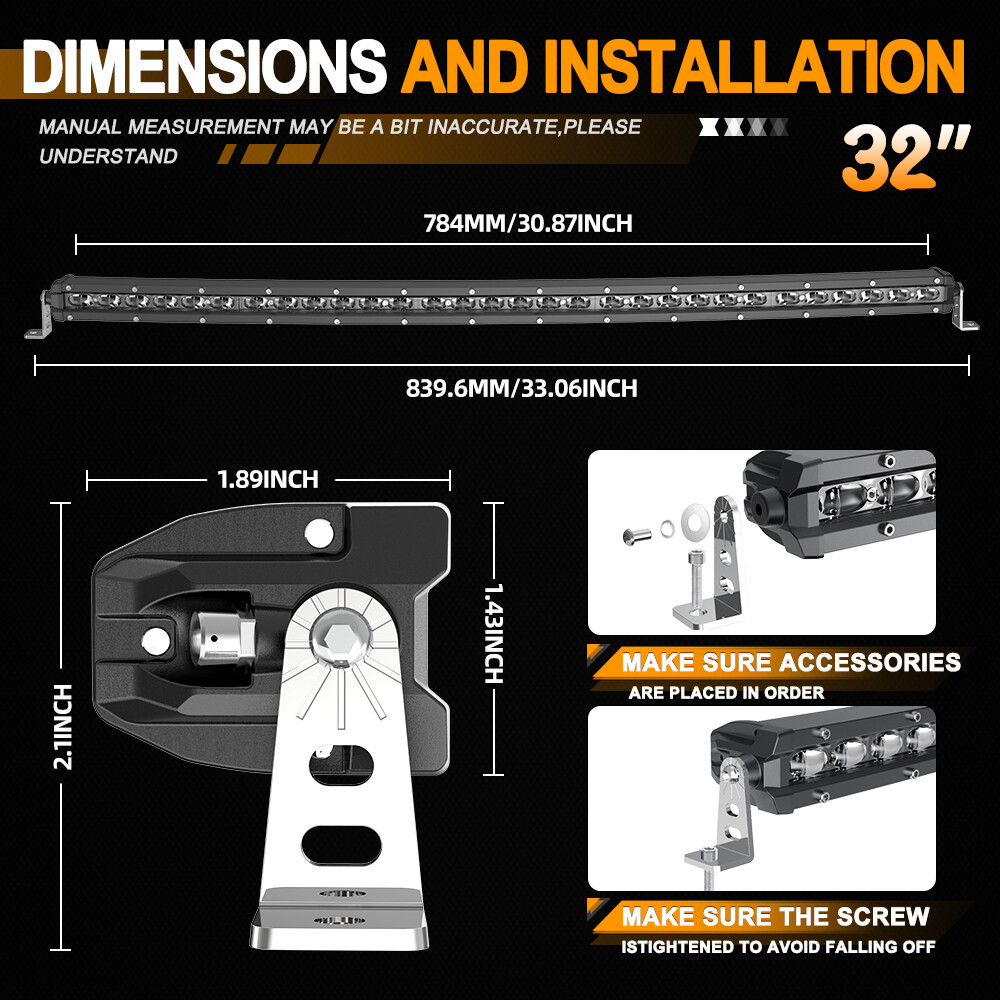 DIMENSIONS AND INSTALLATION

MANUAL MEASUREMENT MAY BE A BIT INACCURATE,PLEASE UNDERSTAND

32"

784MM/30.87INCH

839.6MM/33.06INCH

1.89INCH

2.1INCH

1.43INCH

MAKE SURE ACCESSORIES
ARE PLACED IN ORDER

MAKE SURE THE SCREW
ISTIGHTENED TO AVOID FALLING OFF