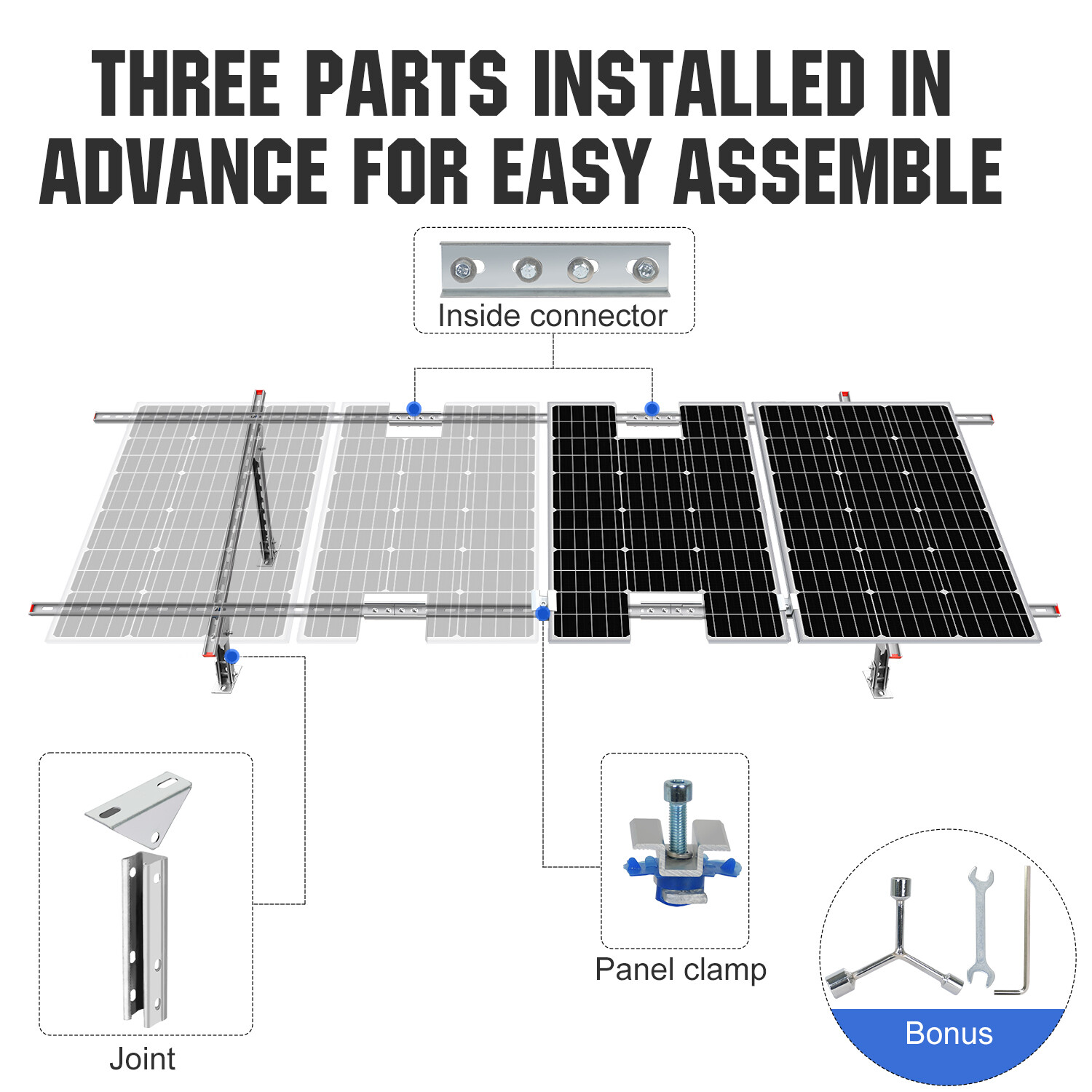 THREE PARTS INSTALLED IN ADVANCE FOR EASY ASSEMBLE

Inside connector

Joint

Panel clamp

Bonus