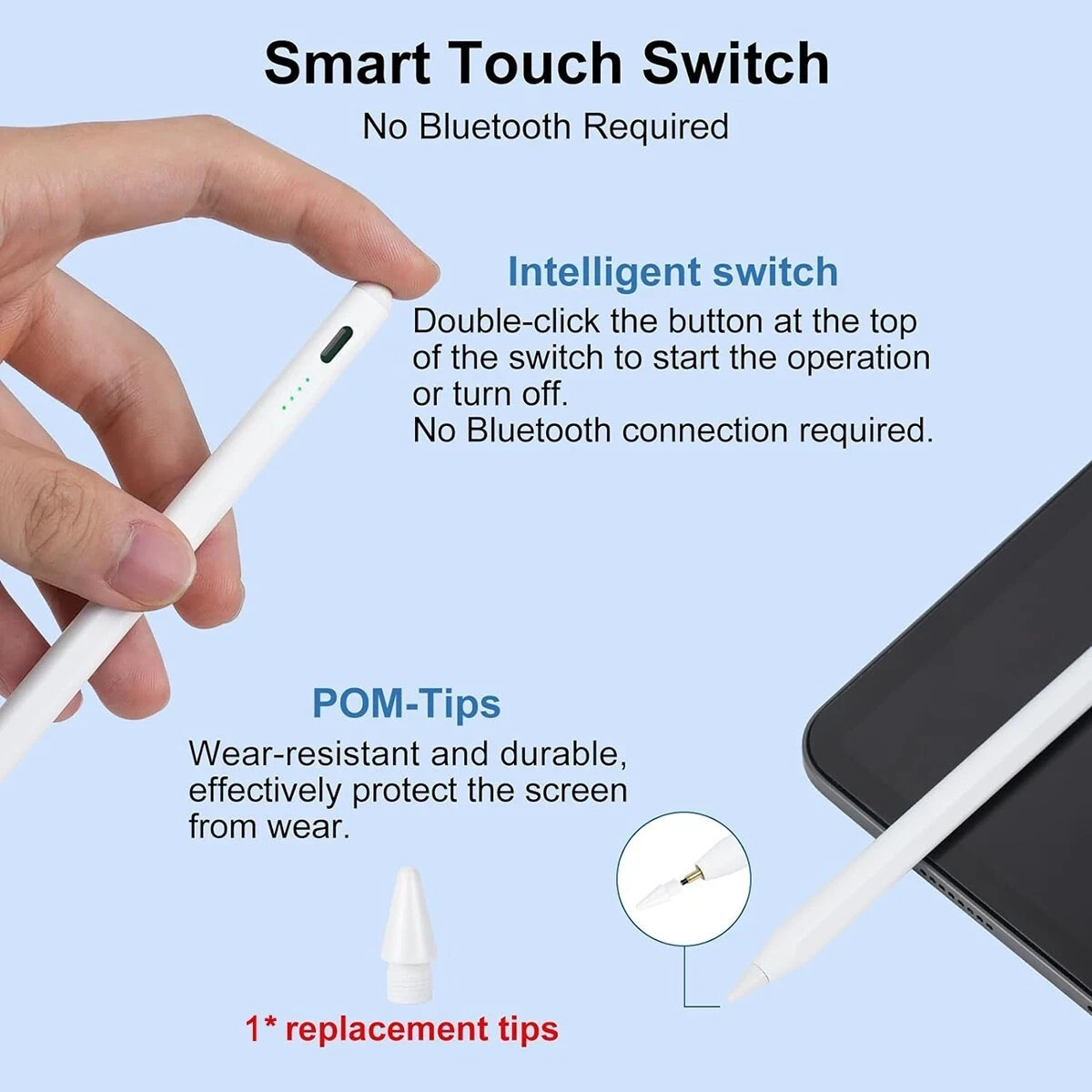 Smart Touch Switch
No Bluetooth Required

Intelligent switch
Double-click the button at the top of the switch to start the operation or turn off.
No Bluetooth connection required.

POM-Tips
Wear-resistant and durable, effectively protect the screen from wear.

1* replacement tips