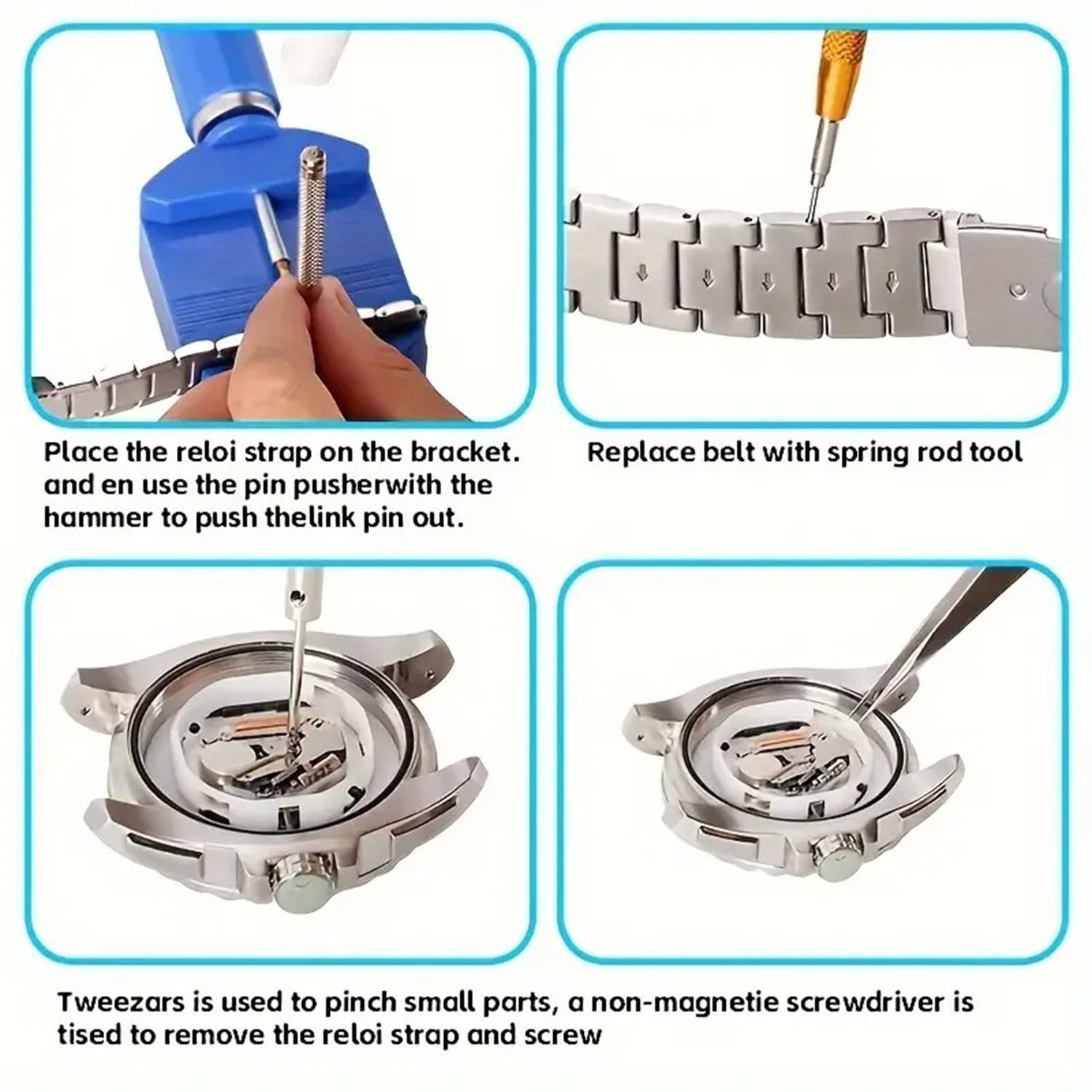 Place the reloi strap on the bracket. and en use the pin pusherwith the hammer to push thelink pin out.

Replace belt with spring rod tool

Tweezars is used to pinch small parts, a non-magnetie screwdriver is tised to remove the reloi strap and screw