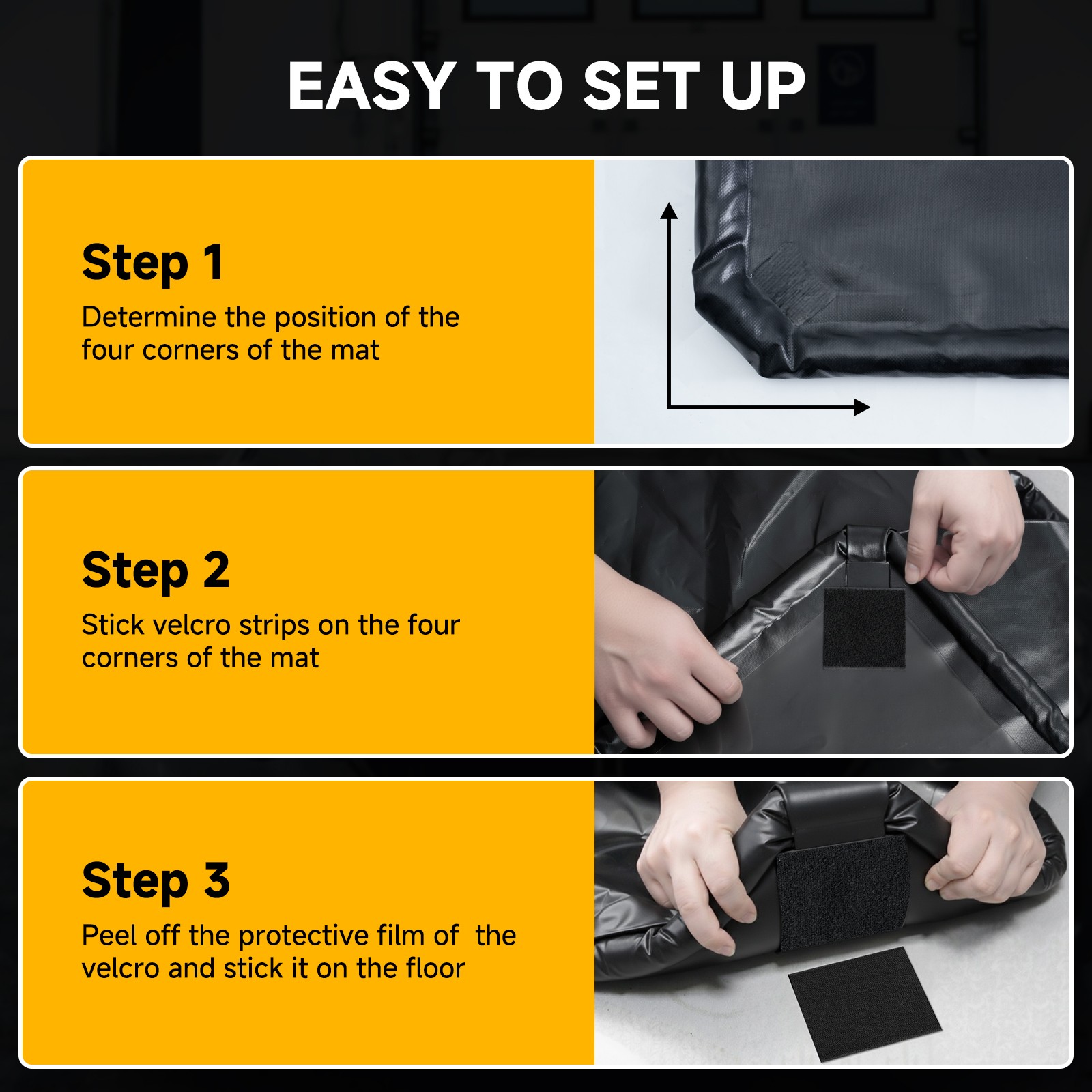 EASY TO SET UP

Step 1

Determine the position of the four corners of the mat

Step 2

Stick velcro strips on the four corners of the mat

Step 3

Peel off the protective film of  the velcro and stick it on the floor