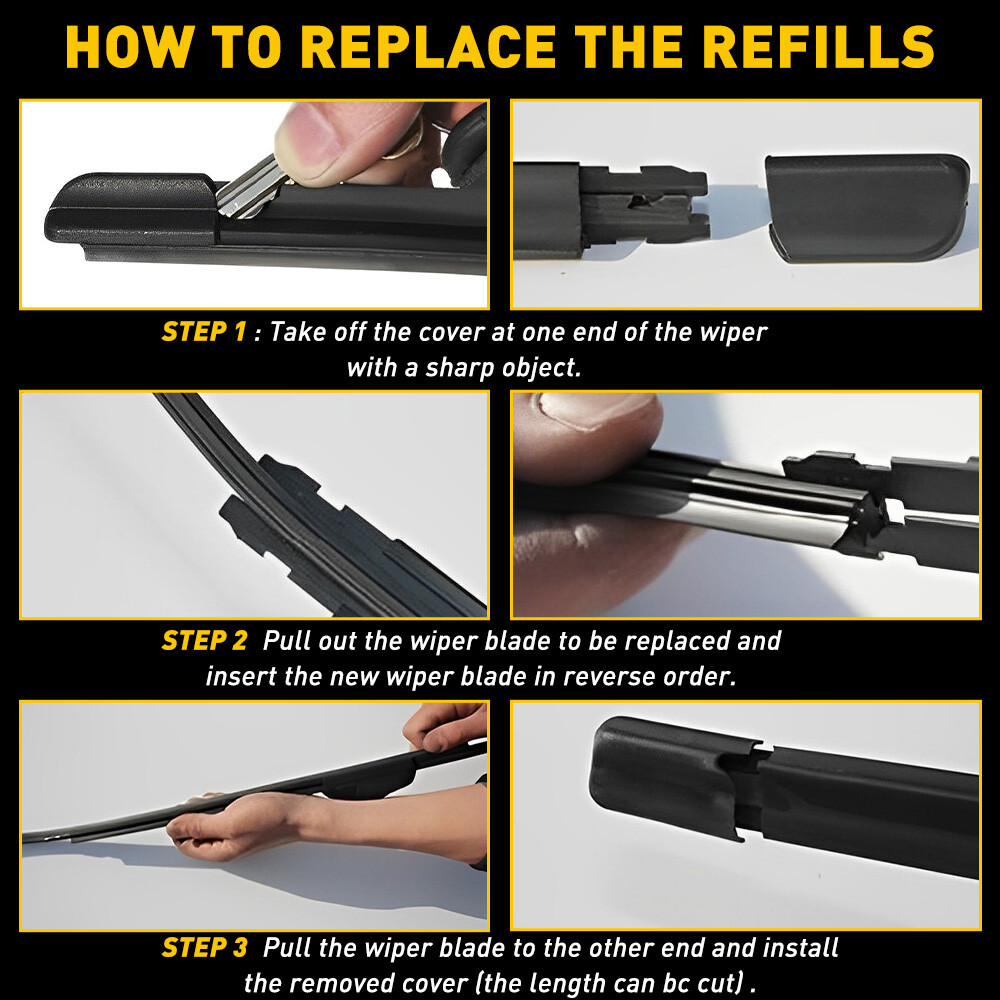 HOW TO REPLACE THE REFILLS

STEP 1 : Take off the cover at one end of the wiper with a sharp object.

STEP 2 Pull out the wiper blade to be replaced and insert the new wiper blade in reverse order.

STEP 3 Pull the wiper blade to the other end and install the removed cover (the length can bc cut) .