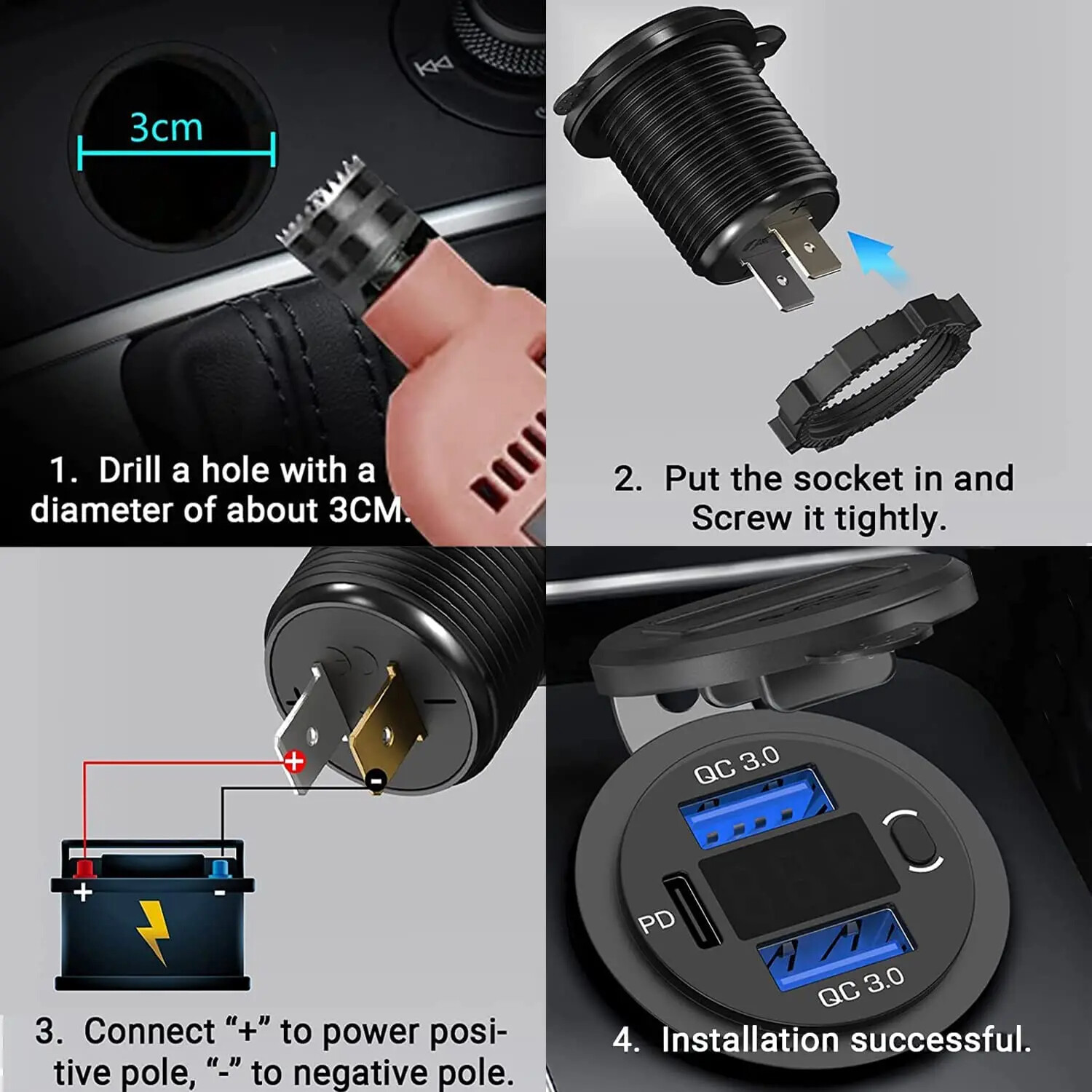 3cm

1. Drill a hole with a diameter of about 3CM.

2. Put the socket in and Screw it tightly.

+

-

+

-

3. Connect "+" to power positive pole, "-" to negative pole.

QC 3.0

PD

QC 3.0

4. Installation successful.