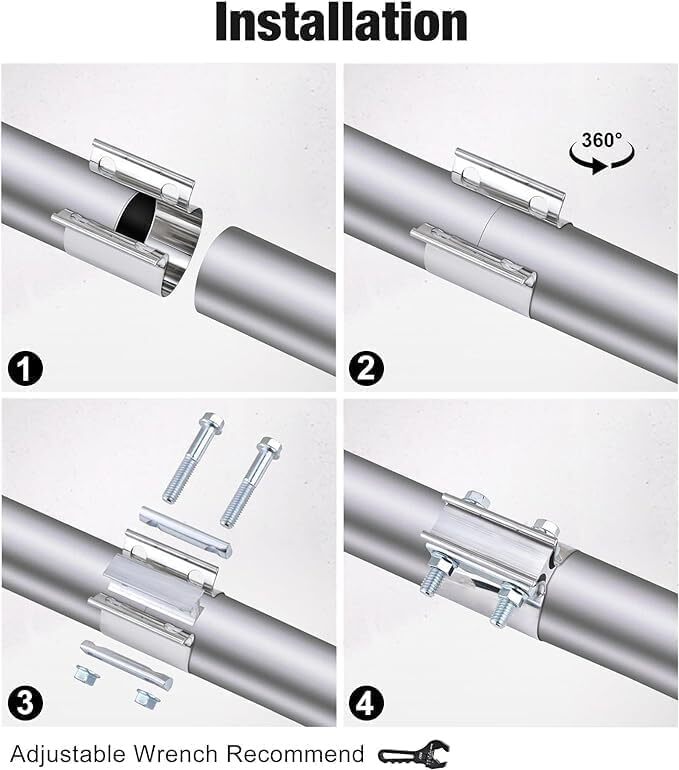 Installation

1

360°

2

3

4

Adjustable Wrench Recommend