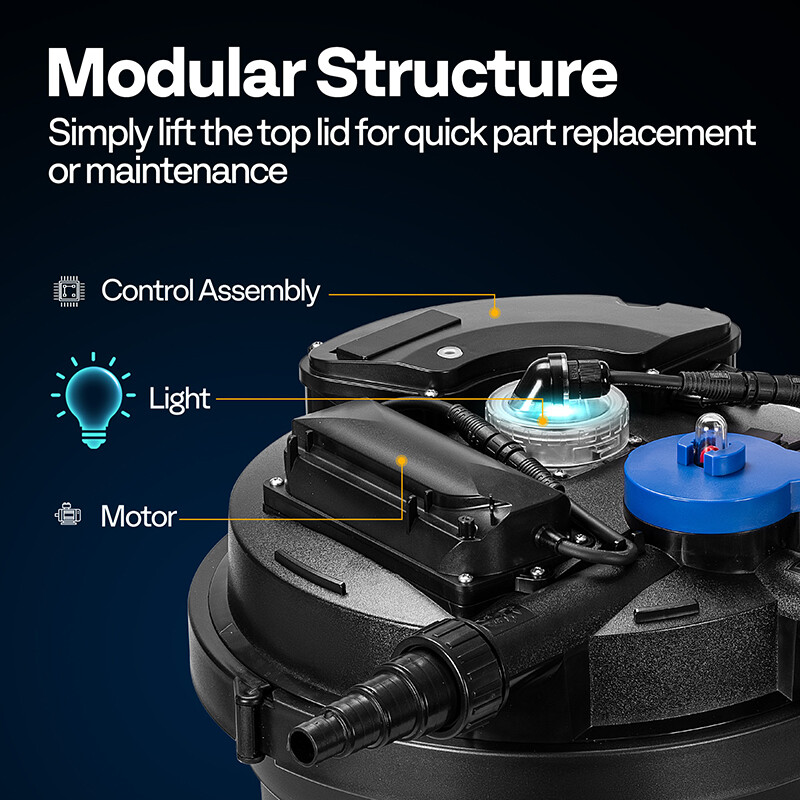 Modular Structure

Simply lift the top lid for quick part replacement or maintenance

Control Assembly

Light

Motor